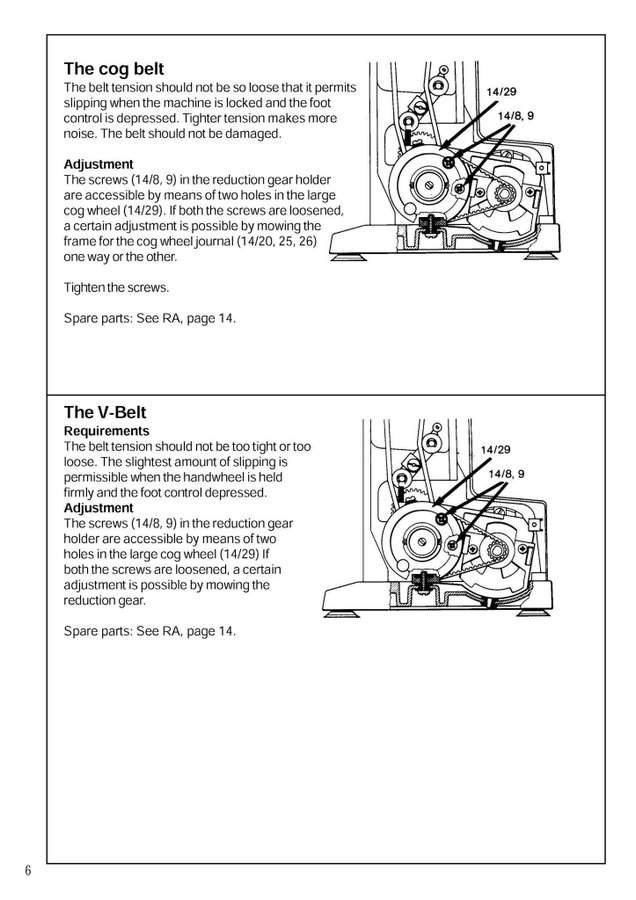 The cog belt

The belt tension should not be so loose that it permits slipping when the machine is locked and the foot control is depressed. Tighter tension makes more noise. The belt should not be damaged.

Adjustment
The screws (14/8, 9) in the reduction gear holder are accessible by means of two holes in the large cog wheel (14/29). If both the screws are loosened, a certain adjustment is possible by mowing the frame for the cog wheel journal (14/20, 25, 26) one way or the other.

Tighten the screws.

Spare parts: See RA, page 14.

14/29

14/8, 9

The V-Belt

Requirements
The belt tension should not be too tight or too loose. The slightest amount of slipping is permissible when the handwheel is held firmly and the foot control depressed.

Adjustment
The screws (14/8, 9) in the reduction gear holder are accessible by means of two holes in the large cog wheel (14/29) If both the screws are loosened, a certain adjustment is possible by mowing the reduction gear.

Spare parts: See RA, page 14.

14/29

14/8, 9

6