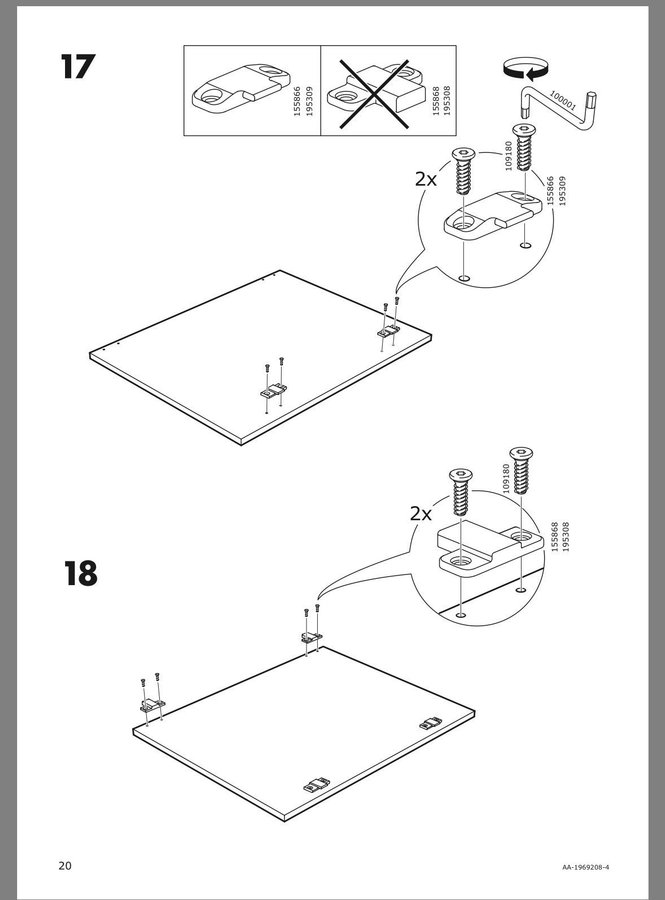 17

155866
195309

155868
195308

100001

2x

109180

155866
195309

18

2x

109180

155868
195308

20

AA-1969208-4