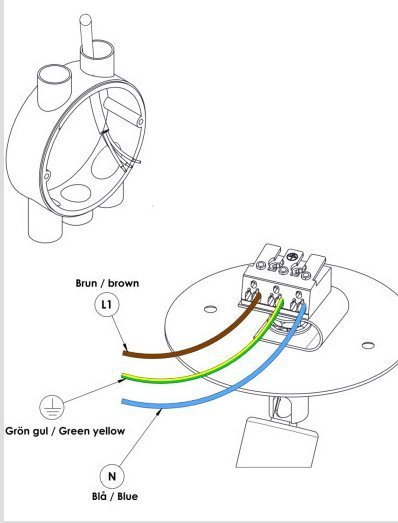 Brun / brown

L1

Grön gul / Green yellow

N

Blå / Blue