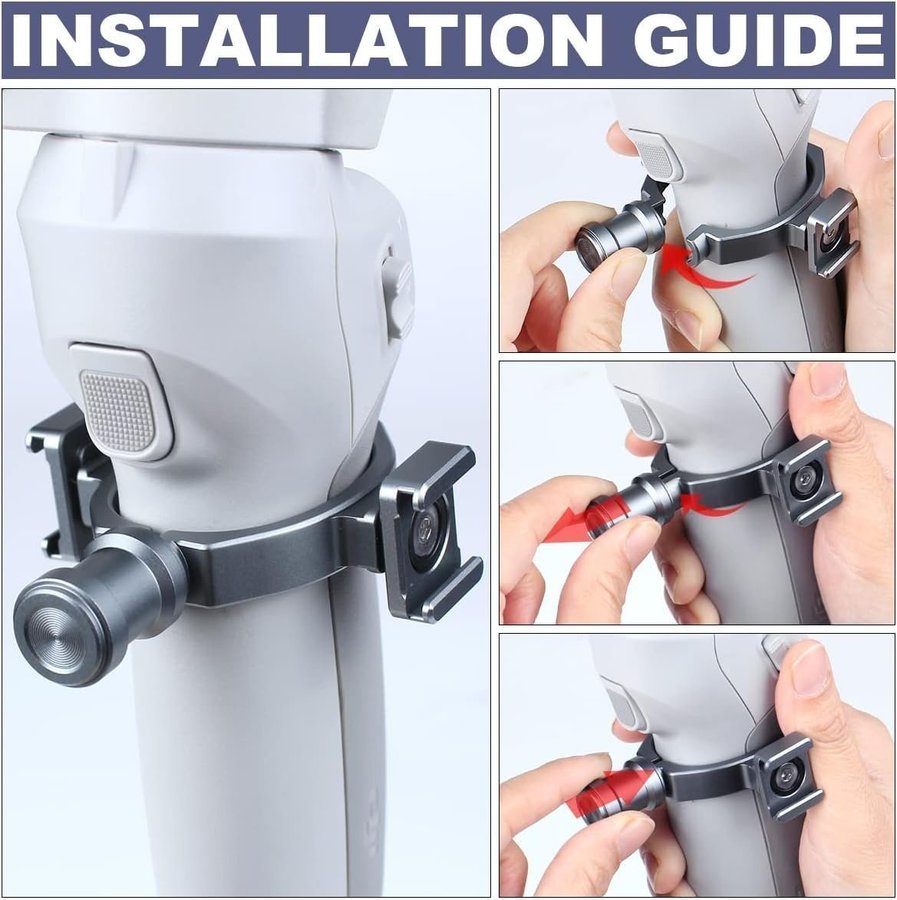 INSTALLATION GUIDE