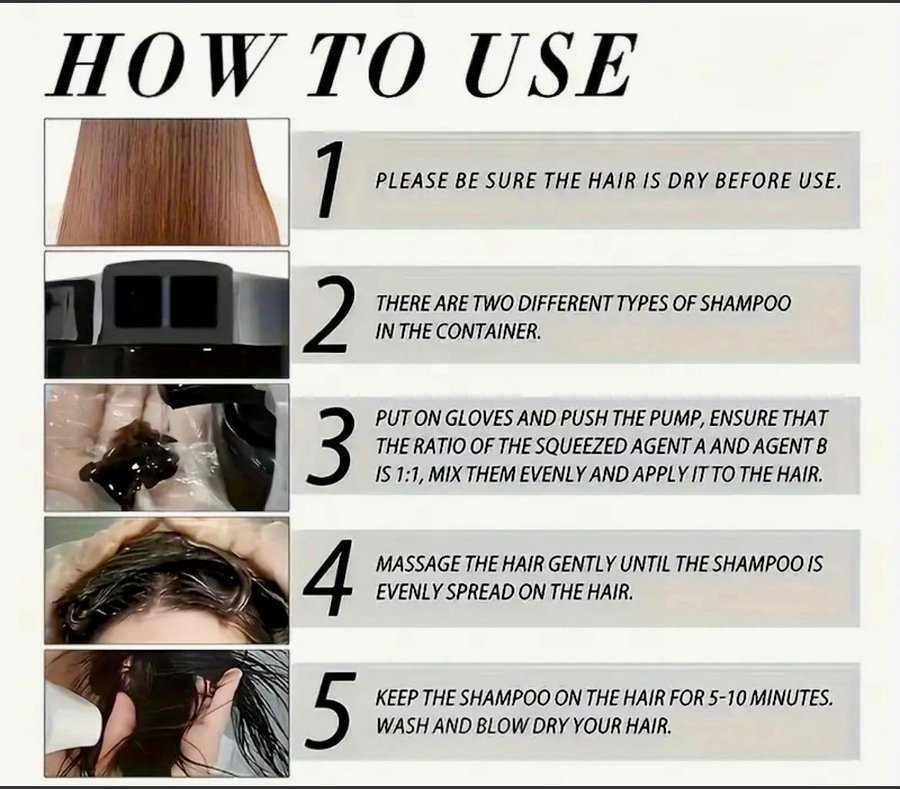 HOW TO USE

1 PLEASE BE SURE THE HAIR IS DRY BEFORE USE.

2 THERE ARE TWO DIFFERENT TYPES OF SHAMPOO IN THE CONTAINER.

3 PUT ON GLOVES AND PUSH THE PUMP, ENSURE THAT THE RATIO OF THE SQUEEZED AGENT A AND AGENT B IS 1:1, MIX THEM EVENLY AND APPLY IT TO THE HAIR.

4 MASSAGE THE HAIR GENTLY UNTIL THE SHAMPOO IS EVENLY SPREAD ON THE HAIR.

5 KEEP THE SHAMPOO ON THE HAIR FOR 5-10 MINUTES. WASH AND BLOW DRY YOUR HAIR.