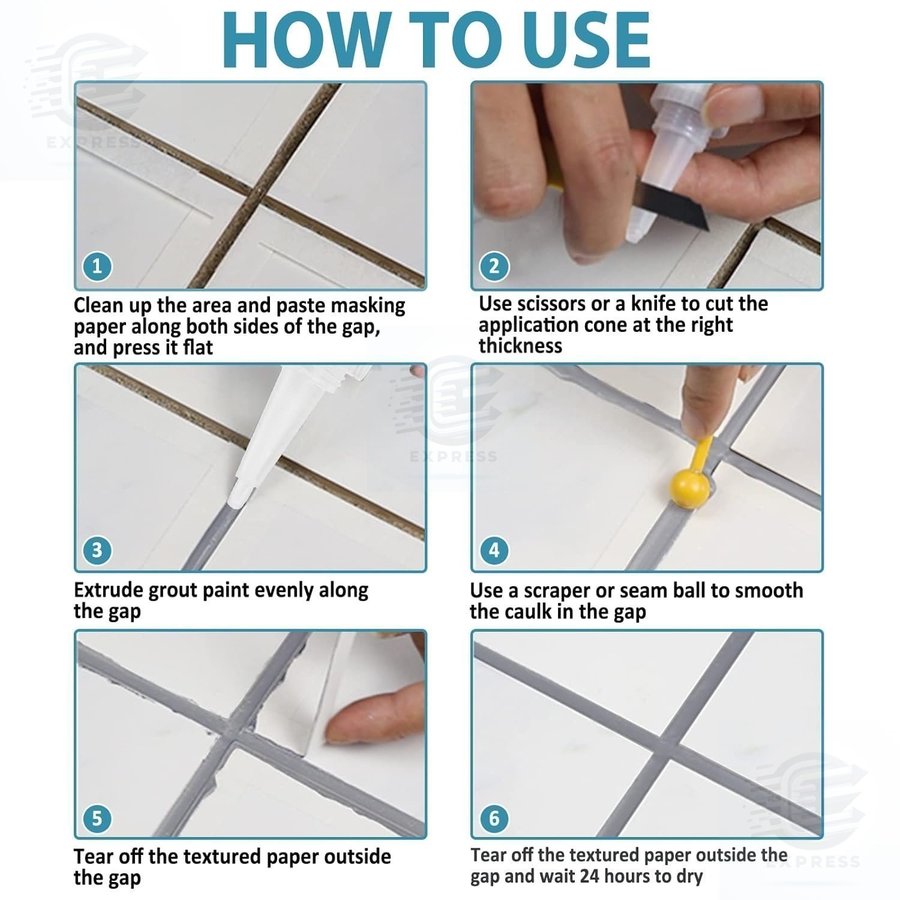 HOW TO USE

EXPRESS

1

Clean up the area and paste masking paper along both sides of the gap, and press it flat

2

Use scissors or a knife to cut the application cone at the right thickness

EXPRESS

3

Extrude grout paint evenly along the gap

4

Use a scraper or seam ball to smooth the caulk in the gap

5

Tear off the textured paper outside the gap

6

Tear off the textured paper outside the gap and wait 24 hours to dry

EXPRESS