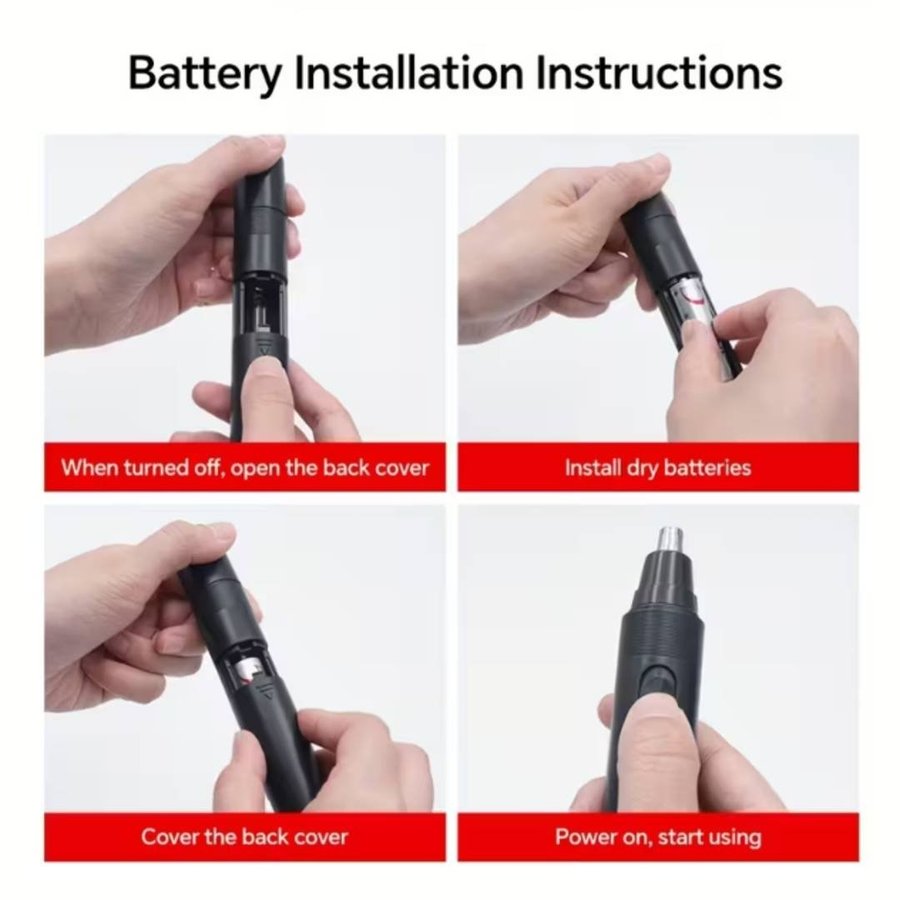 Battery Installation Instructions

When turned off, open the back cover

Install dry batteries

Cover the back cover

Power on, start using