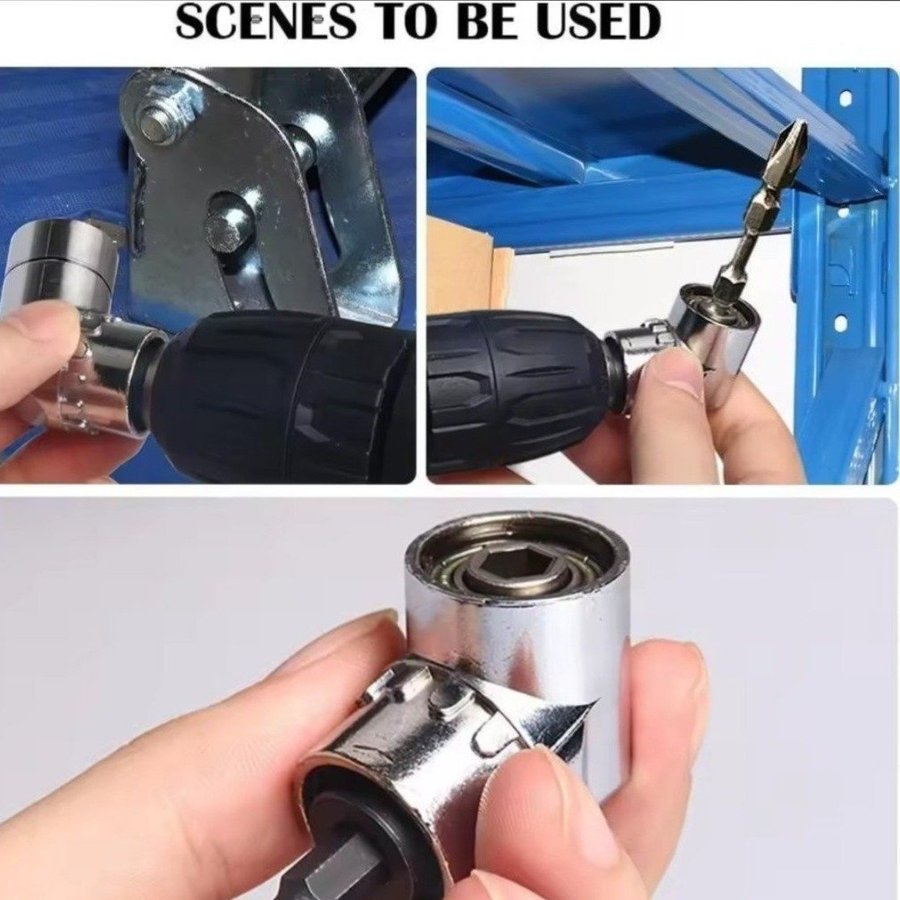 SCENES TO BE USED