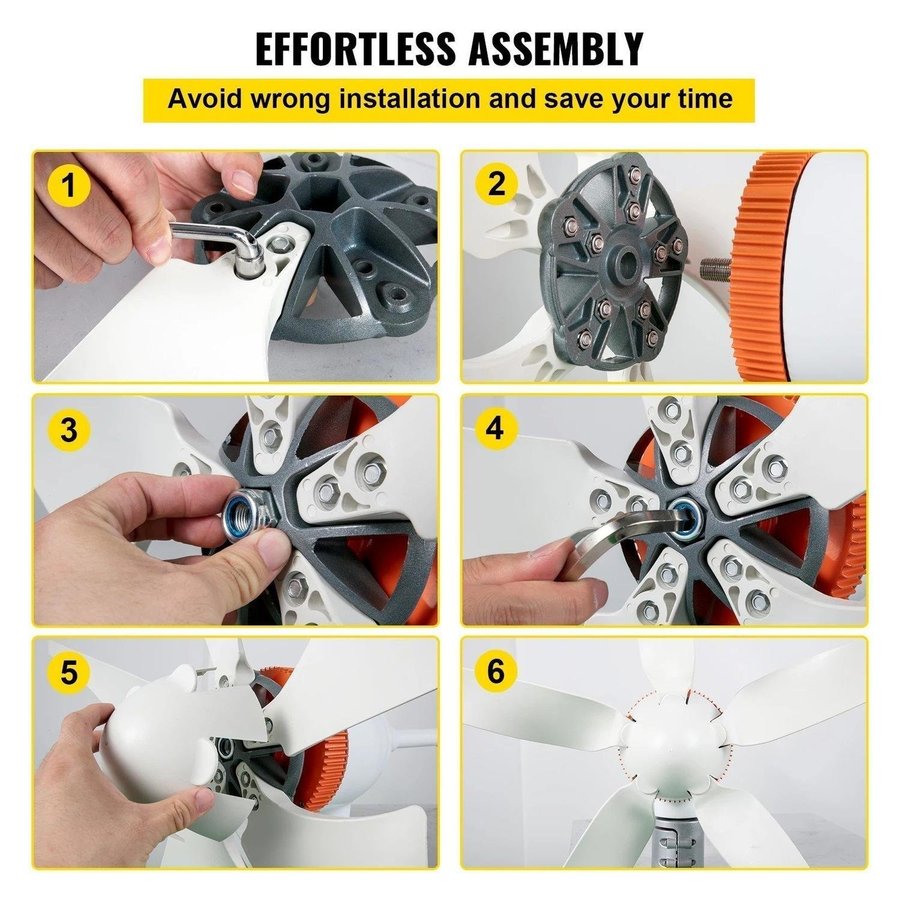 EFFORTLESS ASSEMBLY

Avoid wrong installation and save your time

1

2

3

4

5

6