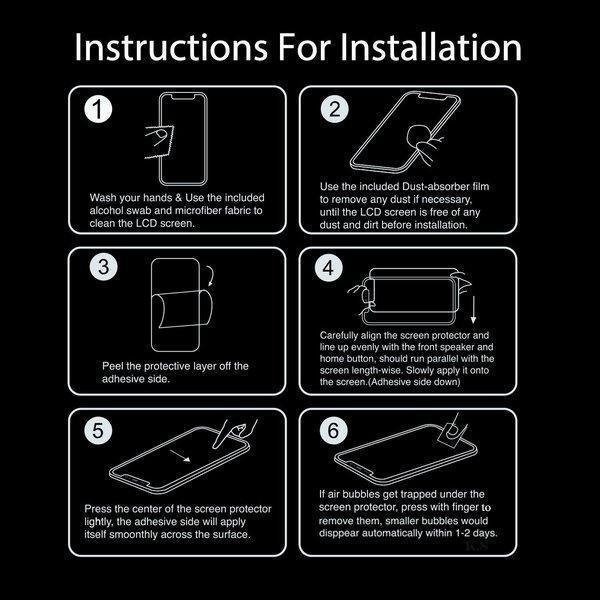 Instructions For Installation

1

Wash your hands & Use the included alcohol swab and microfiber fabric to clean the LCD screen.

2

Use the included Dust-absorber film to remove any dust if necessary, until the LCD screen is free of any dust and dirt before installation.

3

Peel the protective layer off the adhesive side.

4

Carefully align the screen protector and line up evenly with the front speaker and home button, should run parallel with the screen length-wise. Slowly apply it onto the screen.(Adhesive side down)

5

Press the center of the screen protector lightly, the adhesive side will apply itself smoonthly across the surface.

6

If air bubbles get trapped under the screen protector, press with finger to remove them, smaller bubbles would disppear automatically within 1-2 days.

K.S