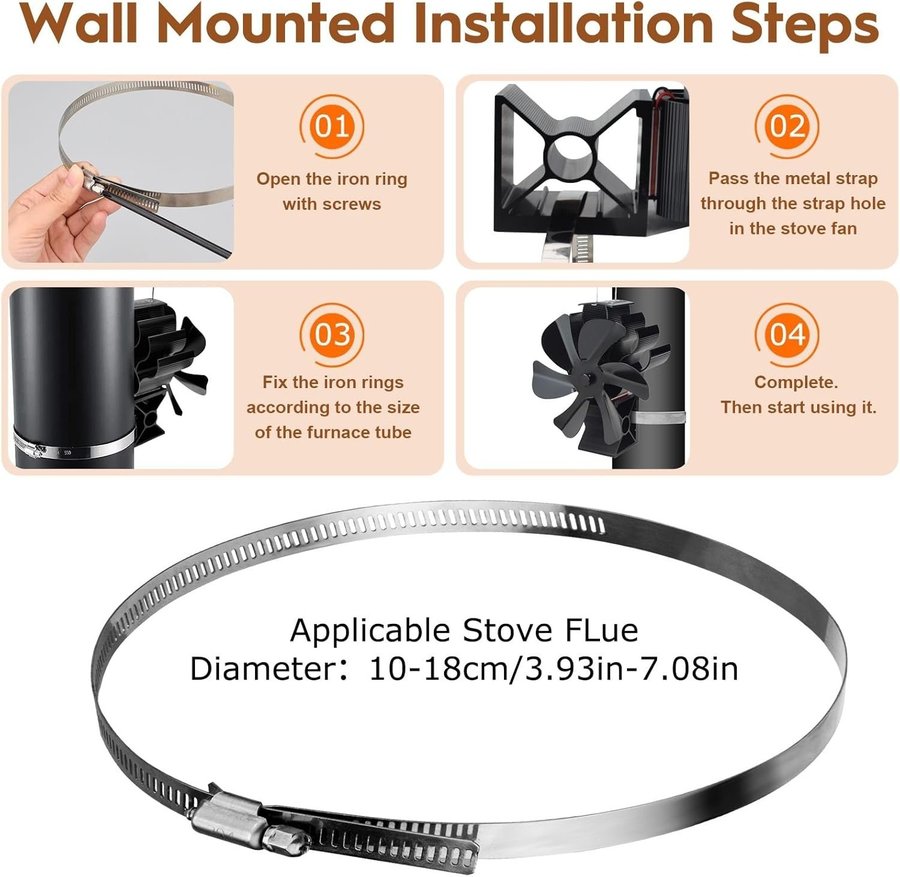 Wall Mounted Installation Steps

01
Open the iron ring with screws

02
Pass the metal strap through the strap hole in the stove fan

03
Fix the iron rings according to the size of the furnace tube

04
Complete. Then start using it.

Applicable Stove FLue
Diameter: 10-18cm/3.93in-7.08in