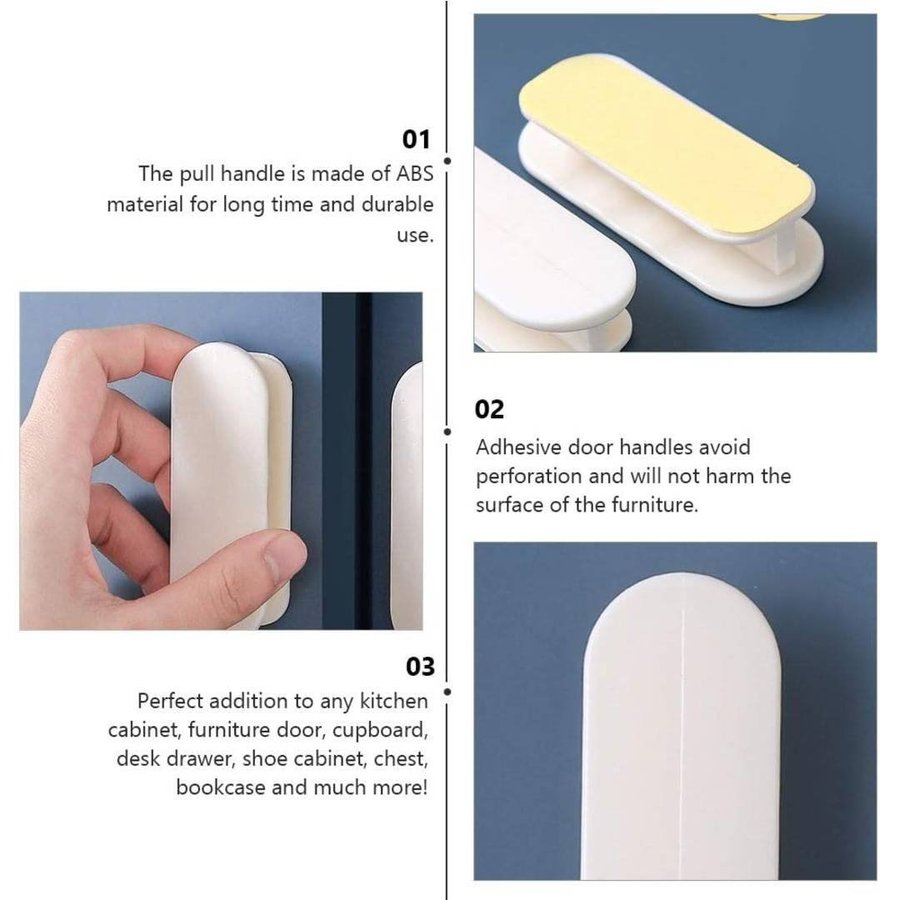 01

The pull handle is made of ABS material for long time and durable use.

02

Adhesive door handles avoid perforation and will not harm the surface of the furniture.

03

Perfect addition to any kitchen cabinet, furniture door, cupboard, desk drawer, shoe cabinet, chest, bookcase and much more!