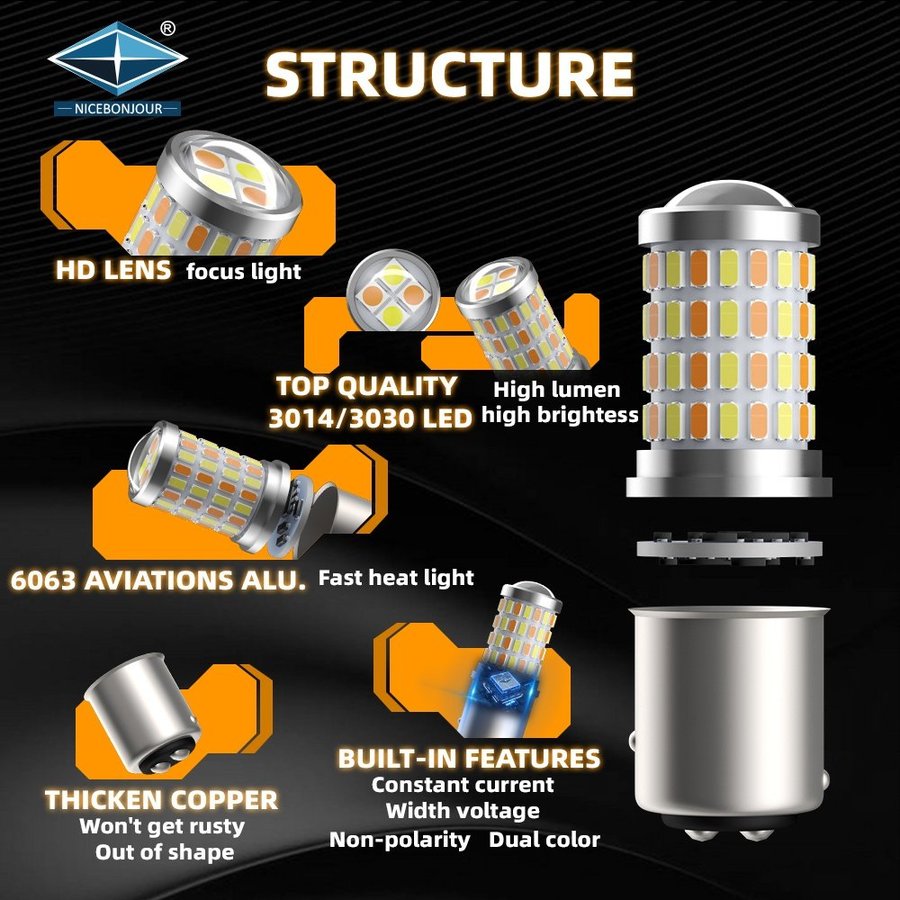 ®
NICEBONJOUR

STRUCTURE

HD LENS focus light

TOP QUALITY
3014/3030 LED

High lumen
high brightess

6063 AVIATIONS ALU. Fast heat light

THICKEN COPPER
Won't get rusty
Out of shape

BUILT-IN FEATURES
Constant current
Width voltage
Non-polarity Dual color