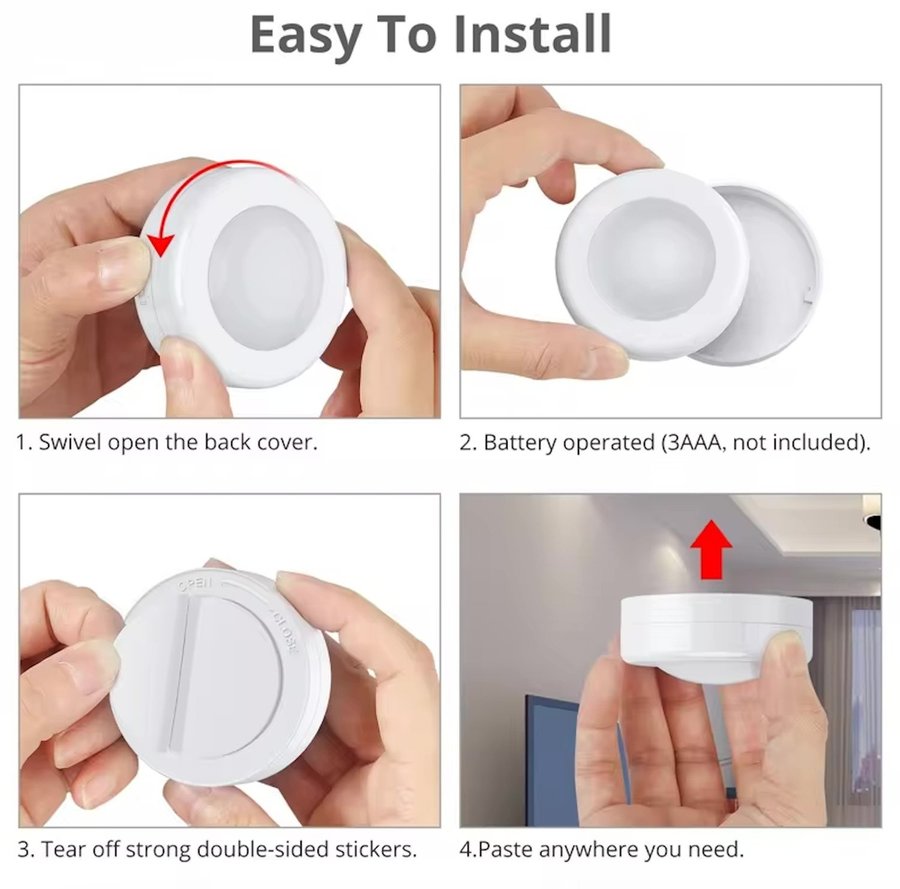 Easy To Install

1. Swivel open the back cover.

2. Battery operated (3AAA, not included).

OPEN

CLOSE

3. Tear off strong double-sided stickers.

4.Paste anywhere you need.