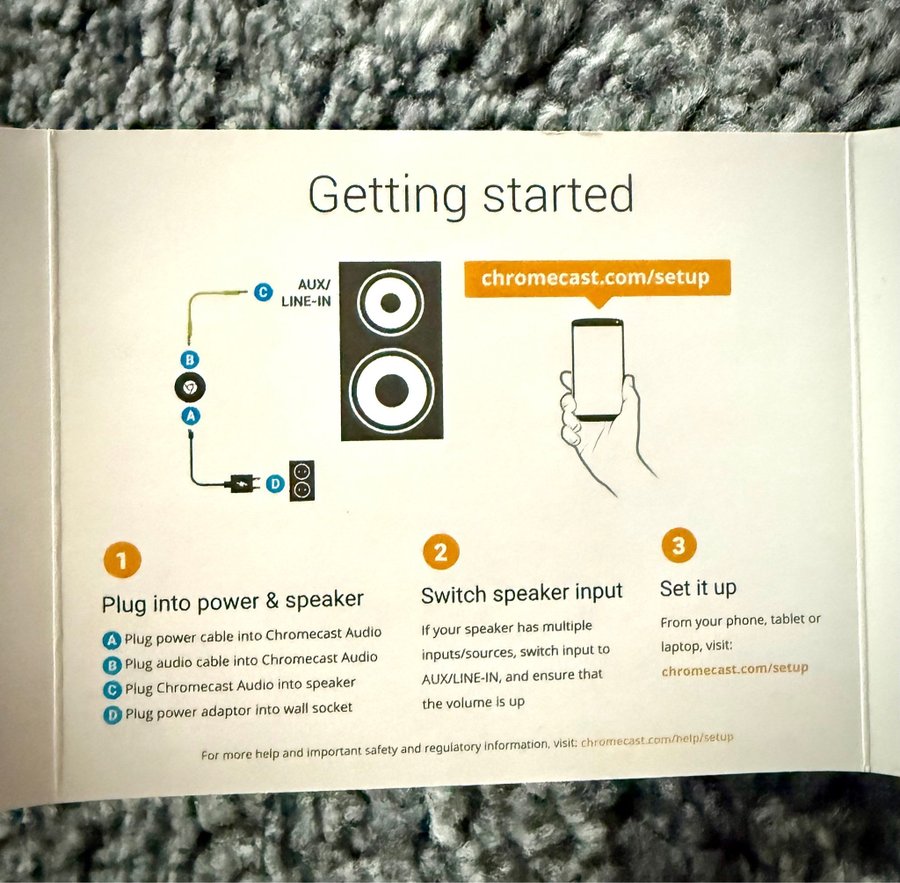 Getting started

C AUX/ LINE-IN

B

A

D

chromecast.com/setup

1

Plug into power & speaker

A Plug power cable into Chromecast Audio
B Plug audio cable into Chromecast Audio
C Plug Chromecast Audio into speaker
D Plug power adaptor into wall socket

2

Switch speaker input

If your speaker has multiple inputs/sources, switch input to AUX/LINE-IN, and ensure that the volume is up

3

Set it up

From your phone, tablet or laptop, visit:
chromecast.com/setup

For more help and important safety and regulatory information, visit: chromecast.com/help/setup