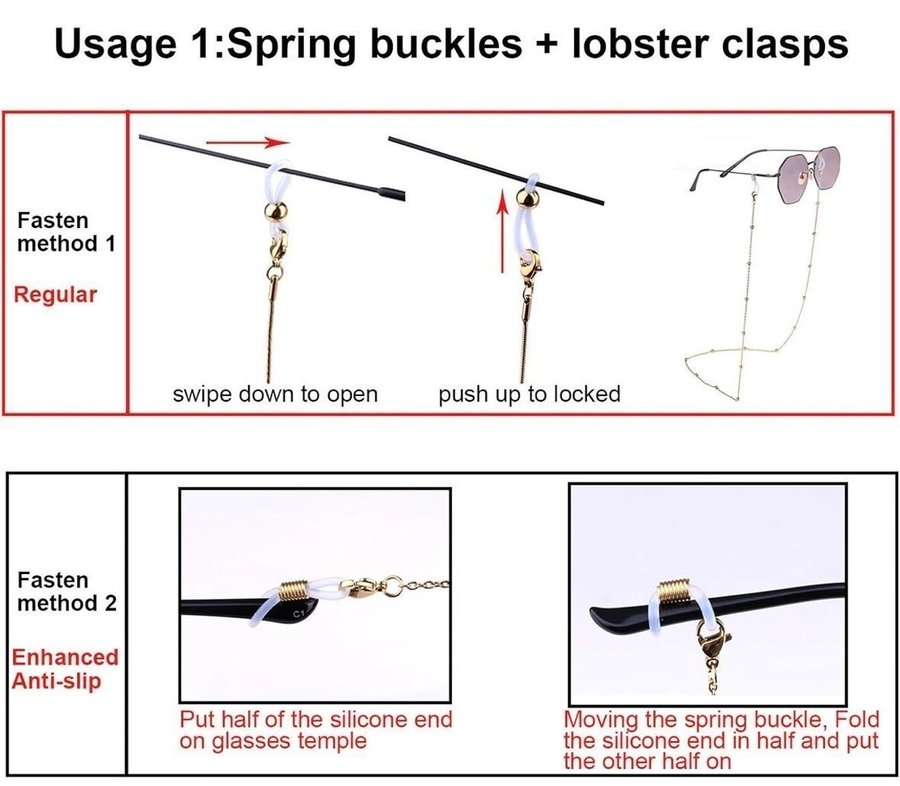 Usage 1:Spring buckles + lobster clasps

Fasten method 1

Regular

swipe down to open

push up to locked

Fasten method 2

Enhanced Anti-slip

C1

Put half of the silicone end on glasses temple

Moving the spring buckle, Fold the silicone end in half and put the other half on