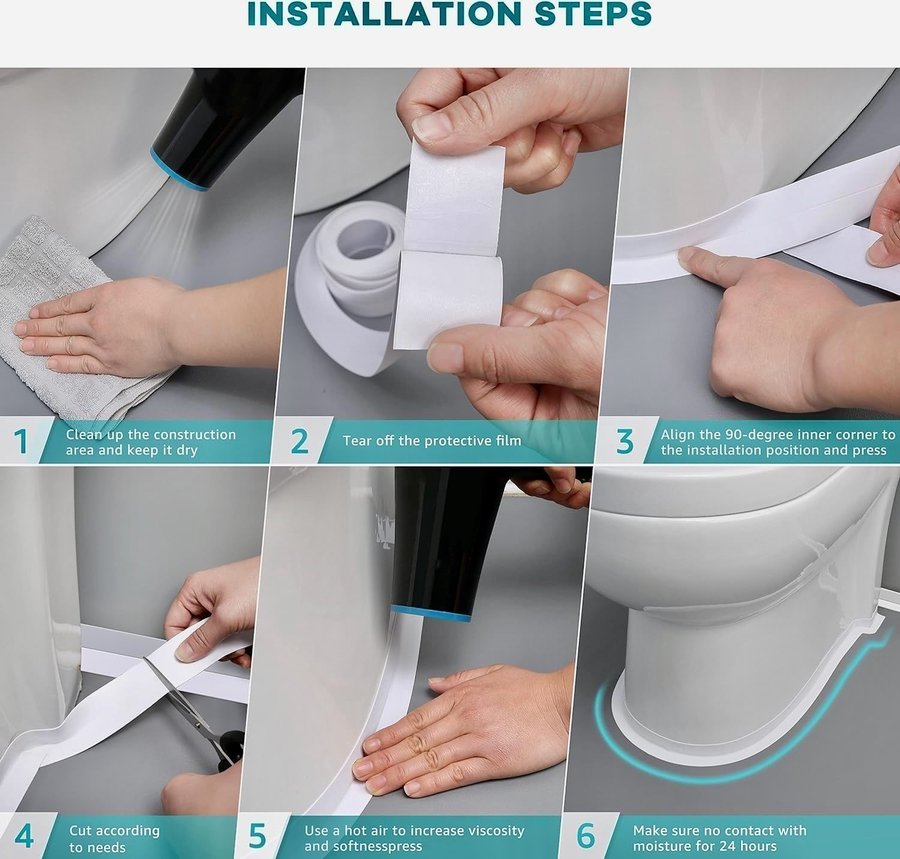 INSTALLATION STEPS

1 Clean up the construction area and keep it dry

2 Tear off the protective film

3 Align the 90-degree inner corner to the installation position and press

4 Cut according to needs

5 Use a hot air to increase viscosity and softnesspress

6 Make sure no contact with moisture for 24 hours