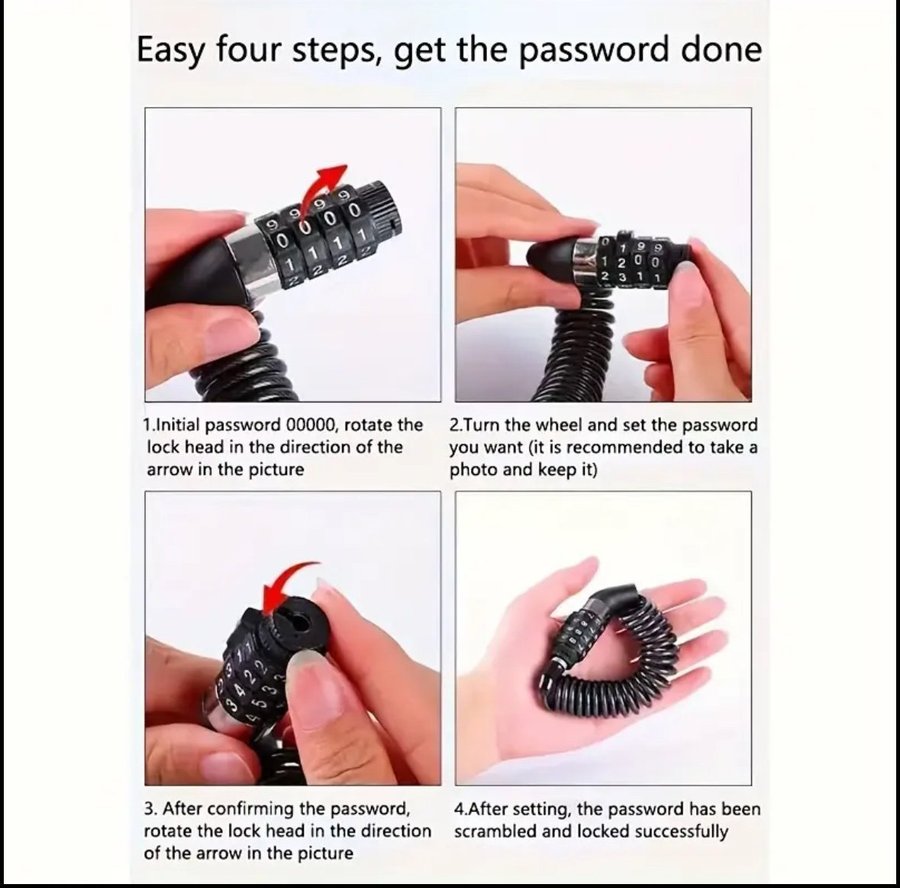 Easy four steps, get the password done

1.Initial password 00000, rotate the lock head in the direction of the arrow in the picture

2.Turn the wheel and set the password you want (it is recommended to take a photo and keep it)

3. After confirming the password, rotate the lock head in the direction of the arrow in the picture

4.After setting, the password has been scrambled and locked successfully