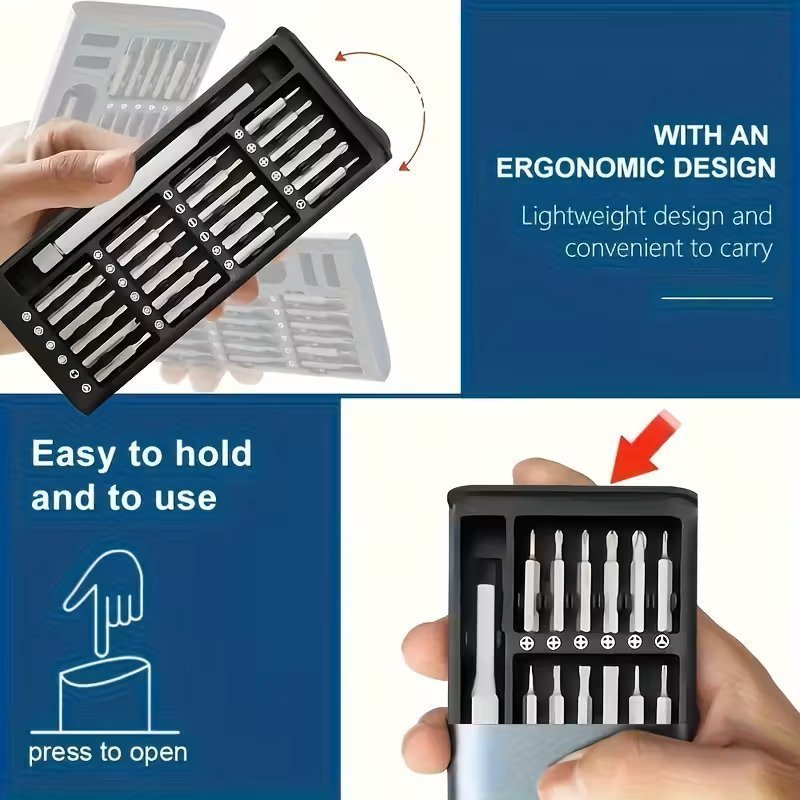 WITH AN ERGONOMIC DESIGN

Lightweight design and convenient to carry

Easy to hold and to use

press to open