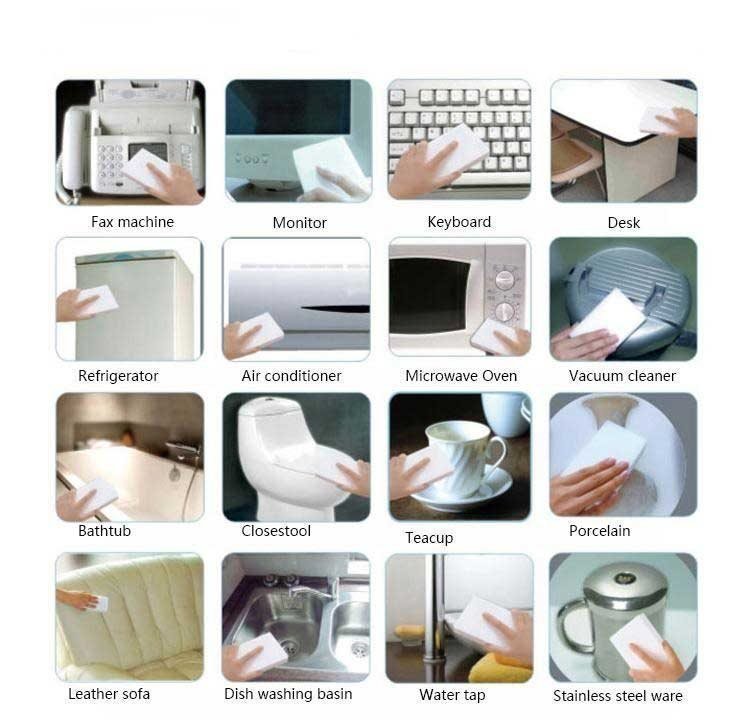 Fax machine

Monitor

Keyboard

Desk

Refrigerator

Air conditioner

Microwave Oven

Vacuum cleaner

Bathtub

Closestool

Teacup

Porcelain

Leather sofa

Dish washing basin

Water tap

Stainless steel ware