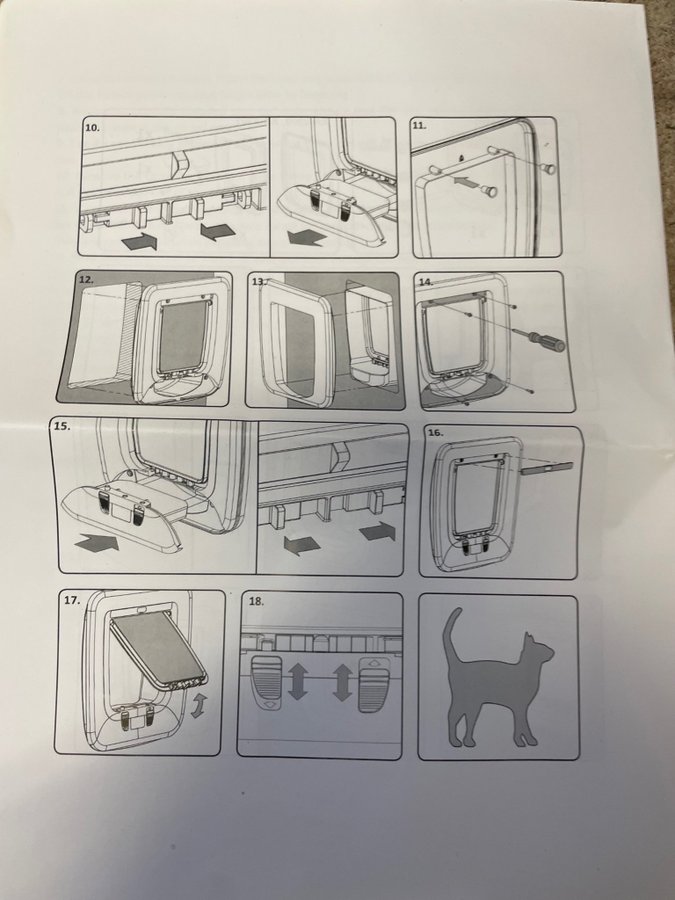 10.

11.

12.

13.

14.

15.

16.

17.

18.