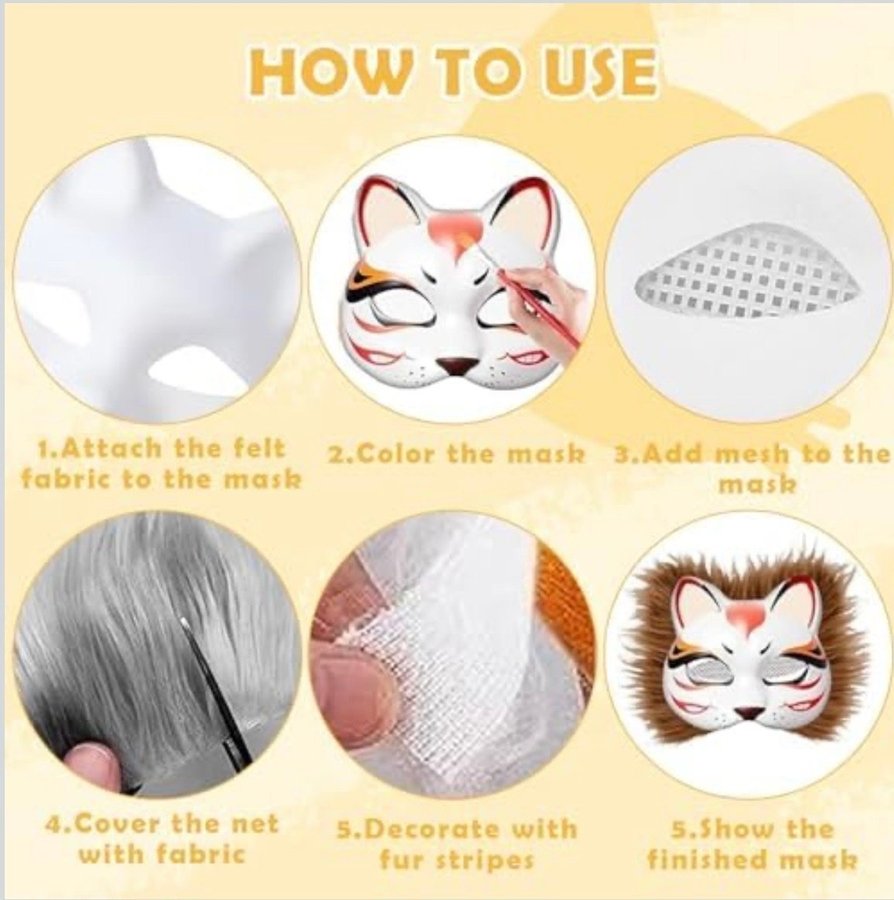 HOW TO USE

1.Attach the felt fabric to the mask

2.Color the mask

3.Add mesh to the mask

4.Cover the net with fabric

5.Decorate with fur stripes

5.Show the finished mask