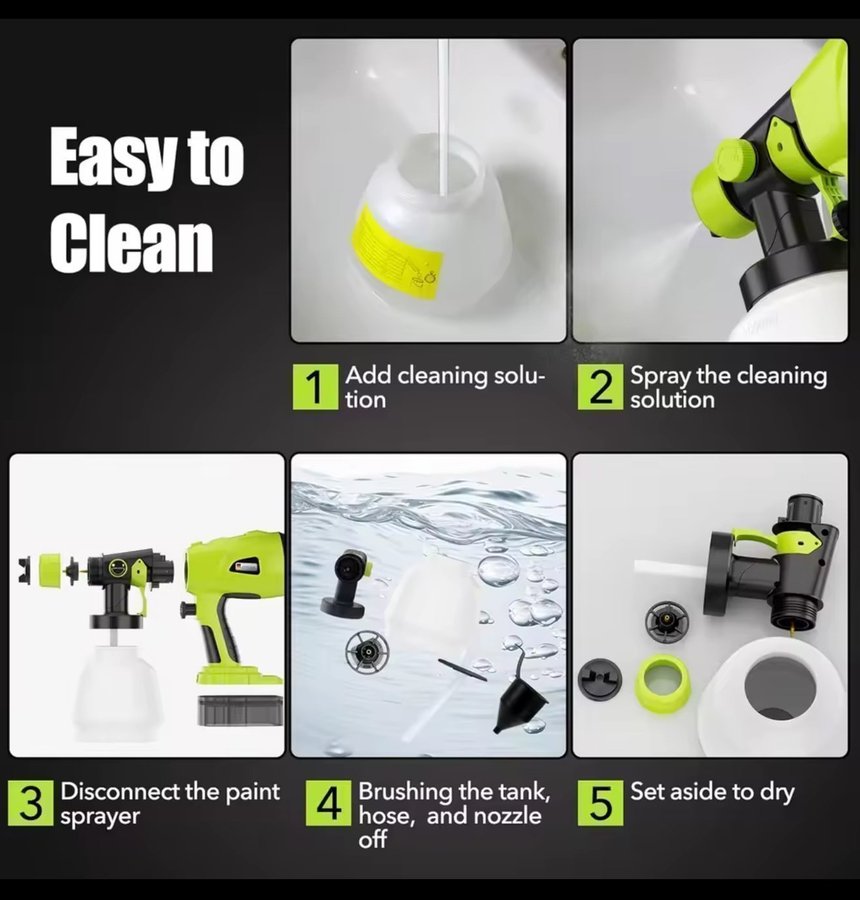 Easy to Clean

1 Add cleaning solution

2 Spray the cleaning solution

3 Disconnect the paint sprayer

4 Brushing the tank, hose, and nozzle off

5 Set aside to dry