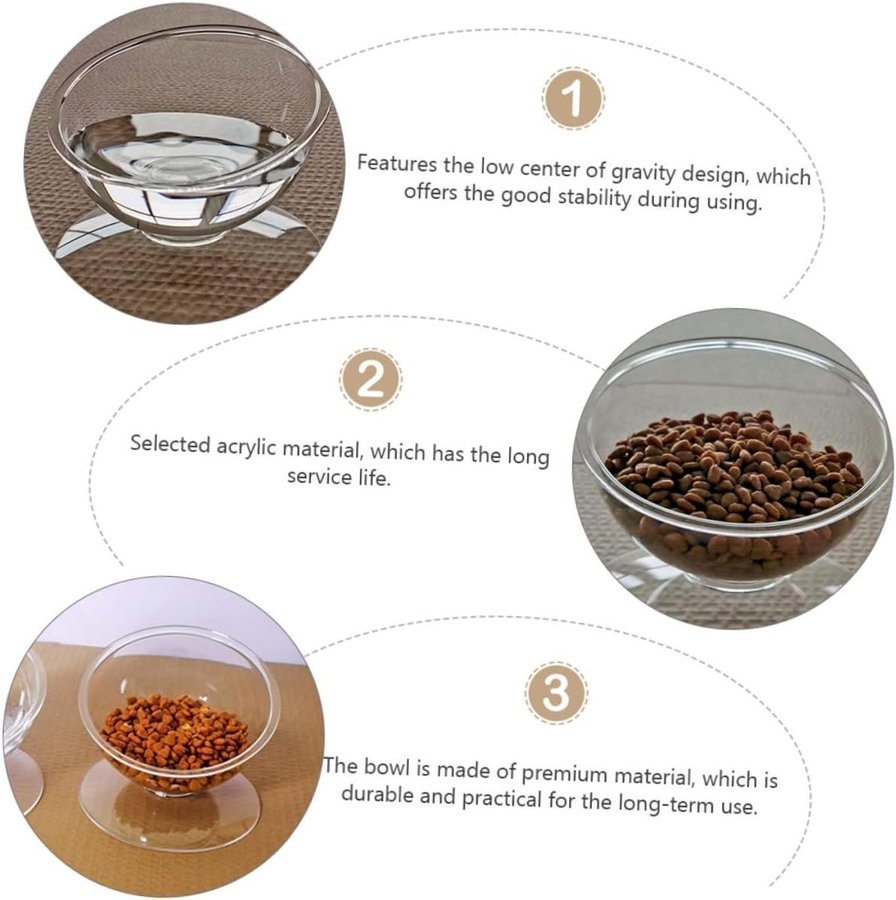 1

Features the low center of gravity design, which offers the good stability during using.

2

Selected acrylic material, which has the long service life.

3

The bowl is made of premium material, which is durable and practical for the long-term use.