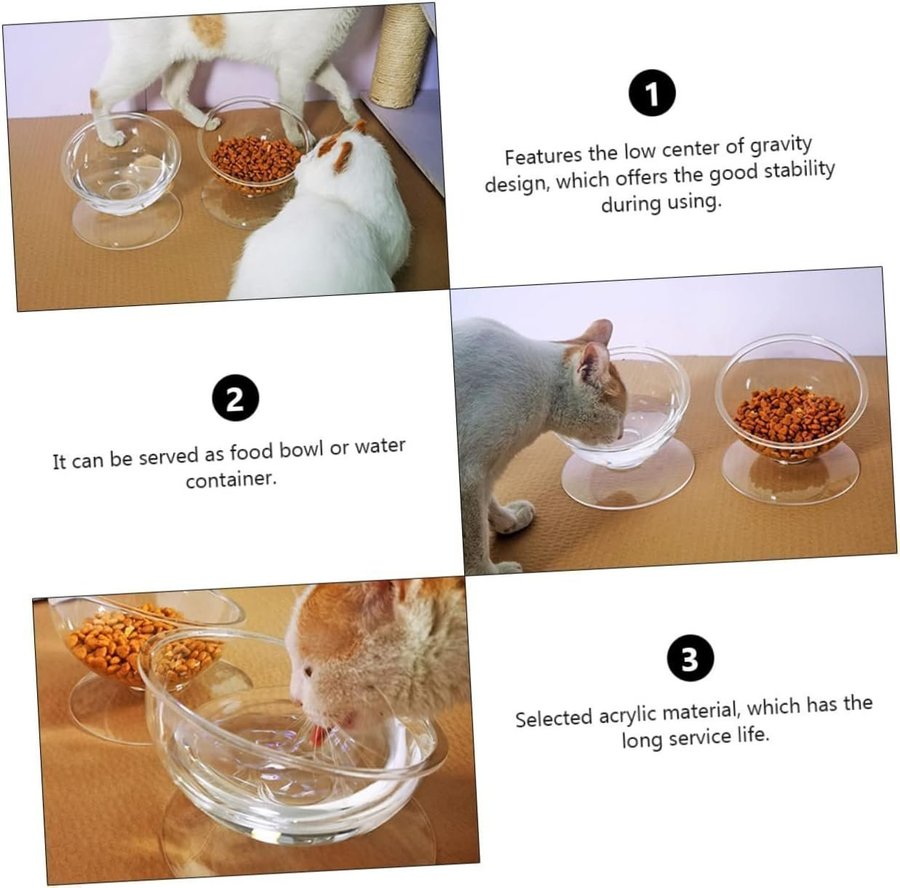 1

Features the low center of gravity design, which offers the good stability during using.

2

It can be served as food bowl or water container.

3

Selected acrylic material, which has the long service life.