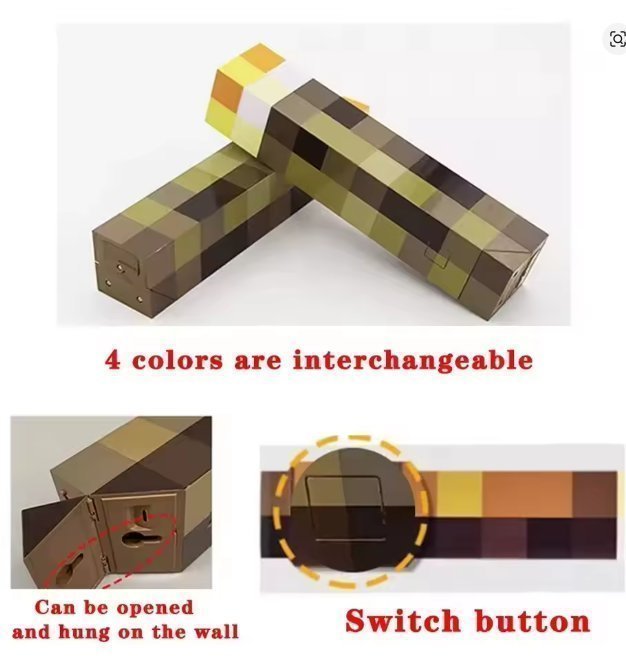 4 colors are interchangeable

Can be opened and hung on the wall

Switch button