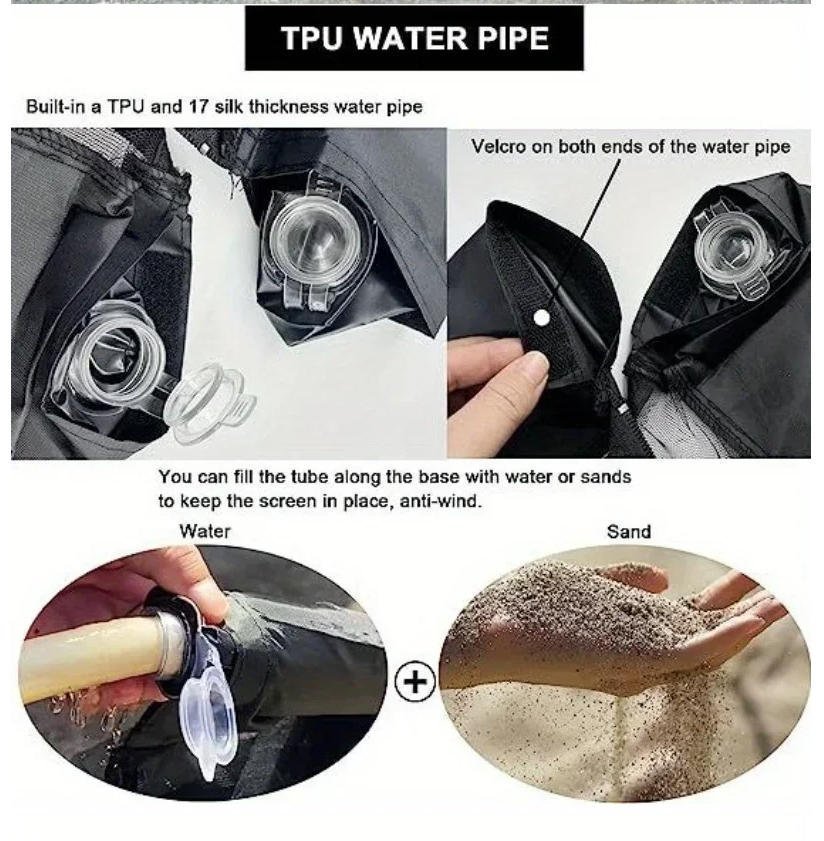 TPU WATER PIPE

Built-in a TPU and 17 silk thickness water pipe

Velcro on both ends of the water pipe

You can fill the tube along the base with water or sands to keep the screen in place, anti-wind.

Water

Sand

+