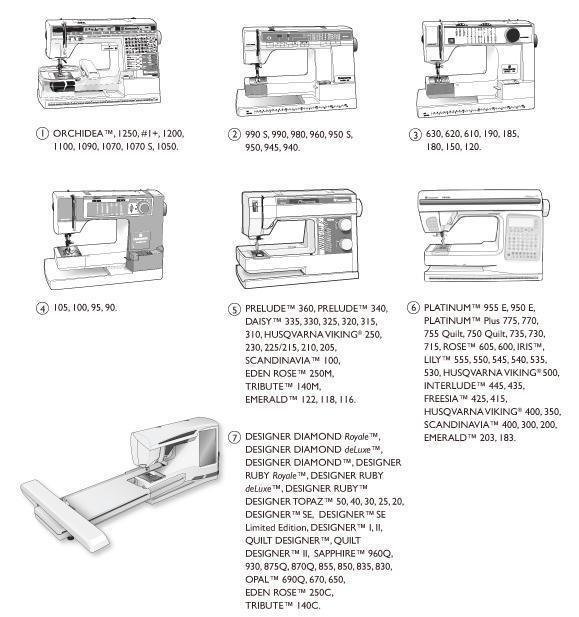 ① ORCHIDEA™, 1250, #1+, 1200, 1100, 1090, 1070, 1070 S, 1050.

② 990 S, 990, 980, 960, 950 S, 950, 945, 940.

③ 630, 620, 610, 190, 185, 180, 150, 120.

④ 105, 100, 95, 90.

⑤ PRELUDE™ 360, PRELUDE™ 340, DAISY™ 335, 330, 325, 320, 315, 310, HUSQVARNA VIKING® 250, 230, 225/215, 210, 205, SCANDINAVIA™ 100, EDEN ROSE™ 250M, TRIBUTE™ 140M, EMERALD™ 122, 118, 116.

⑥ PLATINUM™ 955 E, 950 E, PLATINUM™ Plus 775, 770, 755 Quilt, 750 Quilt, 735, 730, 715, ROSE™ 605, 600, IRIS™, LILY™ 555, 550, 545, 540, 535, 530, HUSQVARNA VIKING® 500, INTERLUDE™ 445, 435, FREESIA™ 425, 415, HUSQVARNA VIKING® 400, 350, SCANDINAVIA™ 400, 300, 200, EMERALD™ 203, 183.

⑦ DESIGNER DIAMOND Royale™, DESIGNER DIAMOND deLuxe™, DESIGNER DIAMOND™, DESIGNER RUBY Royale™, DESIGNER RUBY deLuxe™, DESIGNER RUBY™ DESIGNER TOPAZ™ 50, 40, 30, 25, 20, DESIGNER™ SE, DESIGNER™ SE Limited Edition, DESIGNER™ I, II, QUILT DESIGNER™, QUILT DESIGNER™ II, SAPPHIRE™ 960Q, 930, 875Q, 870Q, 855, 850, 835, 830, OPAL™ 690Q, 670, 650, EDEN ROSE™ 250C, TRIBUTE™ 140C.