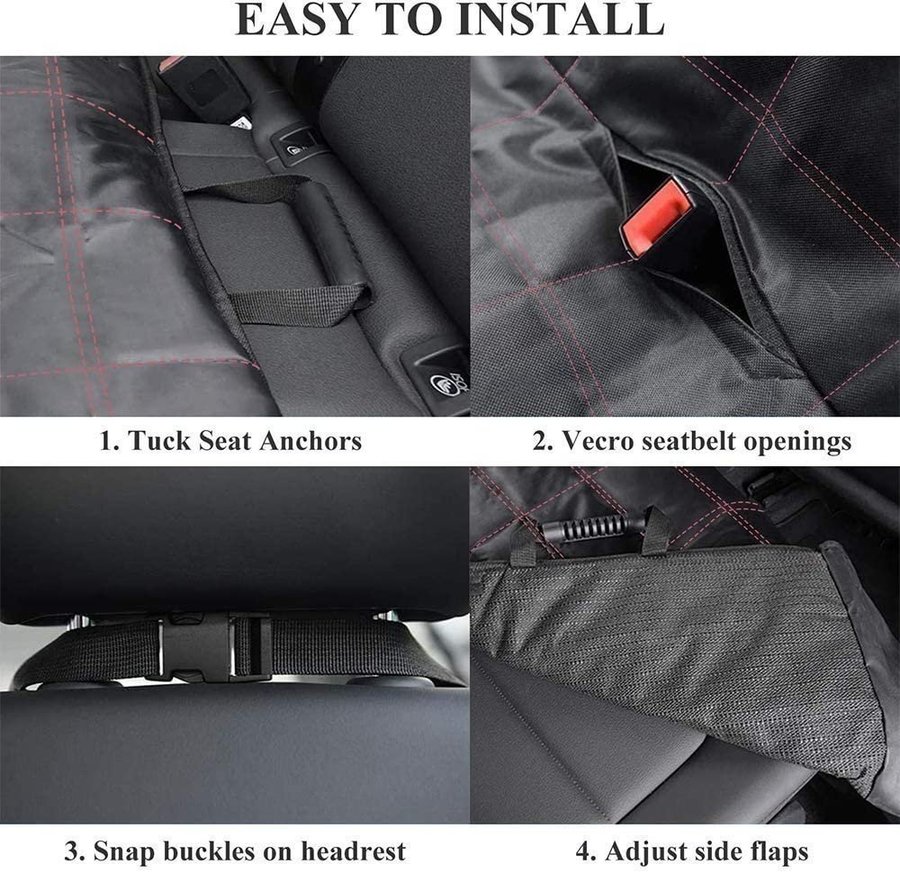 EASY TO INSTALL

1. Tuck Seat Anchors

2. Vecro seatbelt openings

3. Snap buckles on headrest

4. Adjust side flaps