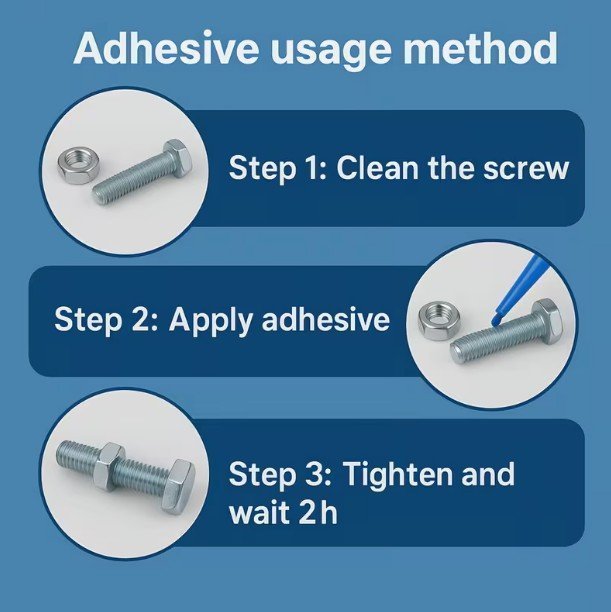 Adhesive usage method

Step 1: Clean the screw

Step 2: Apply adhesive

Step 3: Tighten and wait 2h