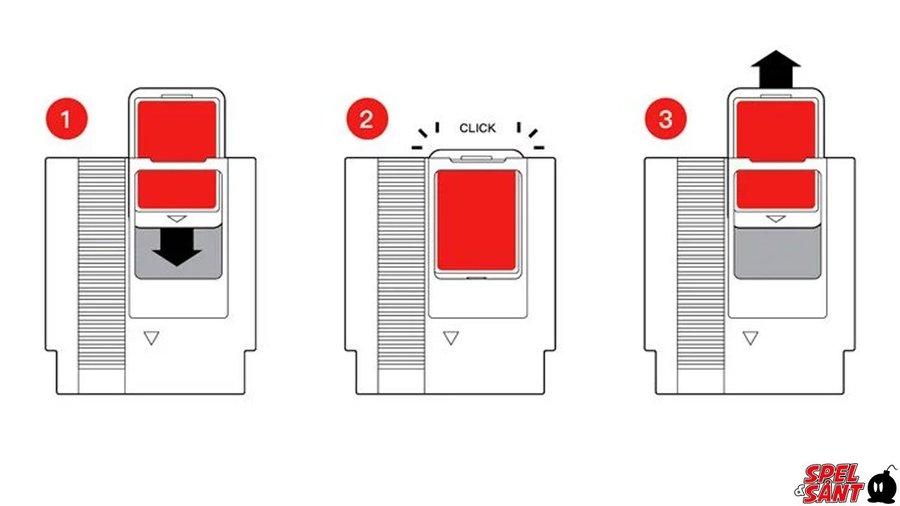 1

2

CLICK

3

Spel & Sånt