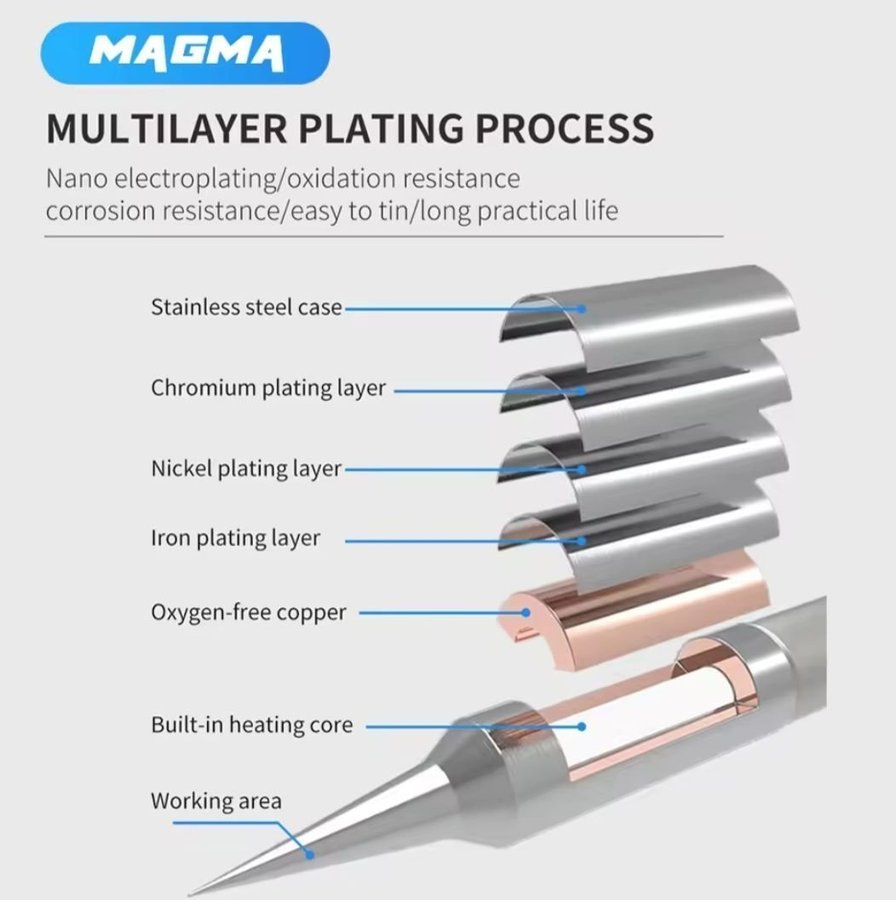 MAGMA

MULTILAYER PLATING PROCESS

Nano electroplating/oxidation resistance
corrosion resistance/easy to tin/long practical life

Stainless steel case

Chromium plating layer

Nickel plating layer

Iron plating layer

Oxygen-free copper

Built-in heating core

Working area