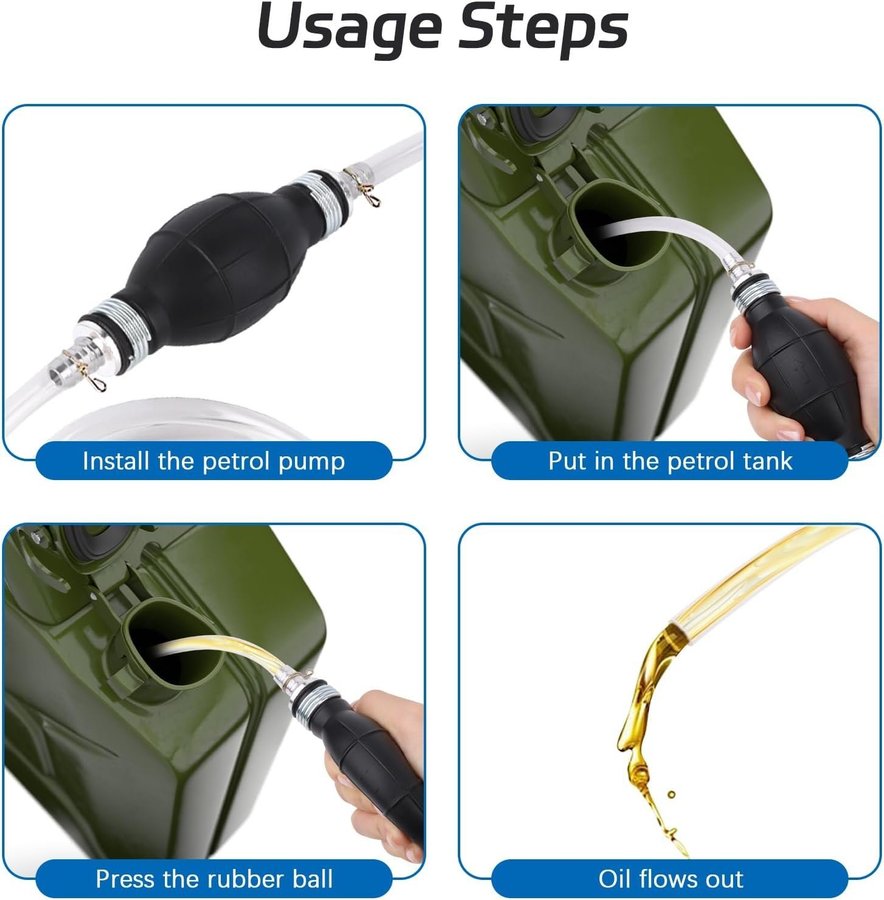 Usage Steps

Install the petrol pump

Put in the petrol tank

Press the rubber ball

Oil flows out