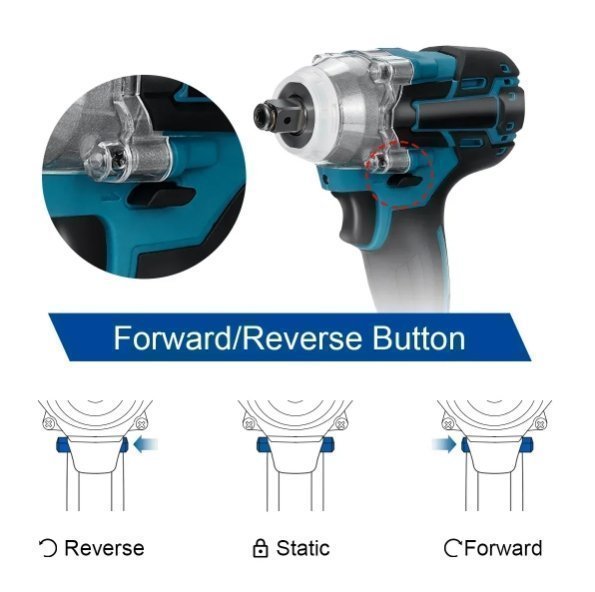 Forward/Reverse Button

Reverse

Static

Forward