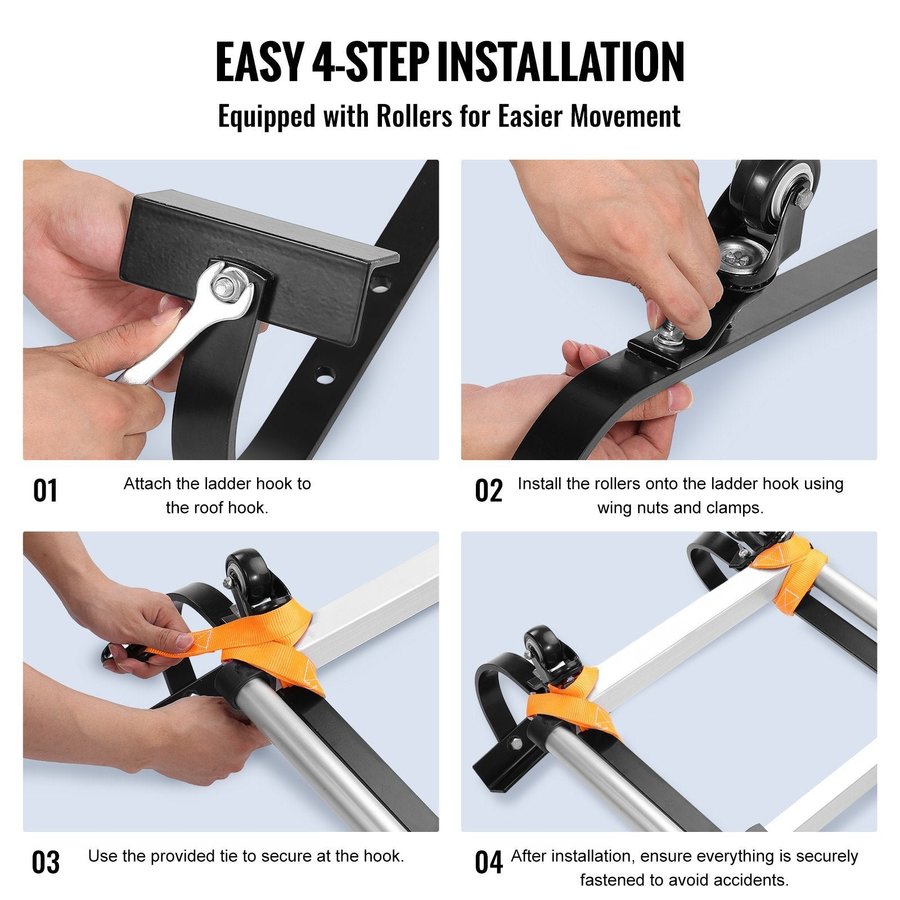 EASY 4-STEP INSTALLATION

Equipped with Rollers for Easier Movement

01 Attach the ladder hook to the roof hook.

02 Install the rollers onto the ladder hook using wing nuts and clamps.

03 Use the provided tie to secure at the hook.

04 After installation, ensure everything is securely fastened to avoid accidents.