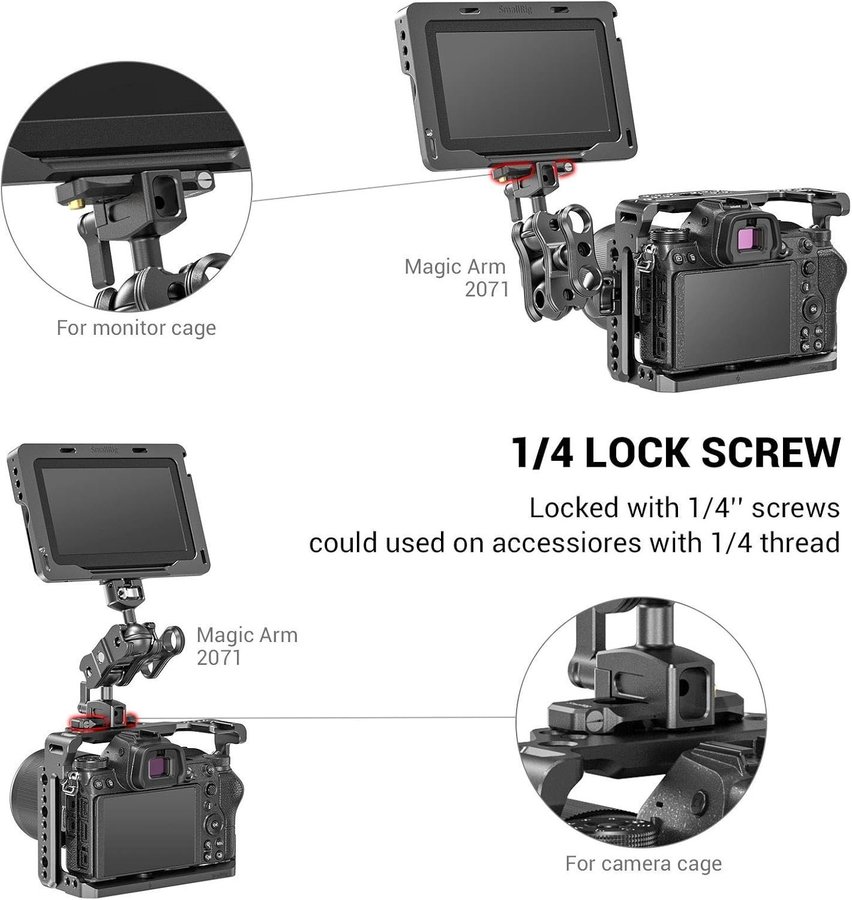 SmallRig

Magic Arm
2071

For monitor cage

SmallRig

1/4 LOCK SCREW

Locked with 1/4'' screws
could used on accessiores with 1/4 thread

Magic Arm
2071

For camera cage