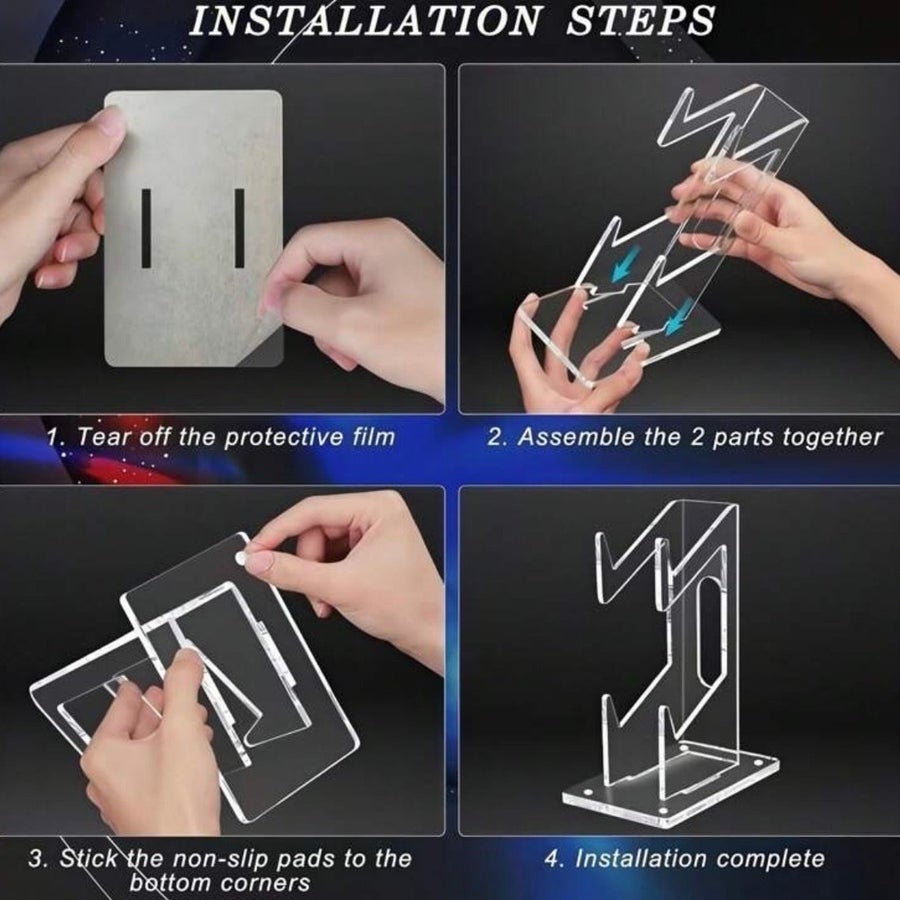 INSTALLATION STEPS

1. Tear off the protective film

2. Assemble the 2 parts together

3. Stick the non-slip pads to the bottom corners

4. Installation complete