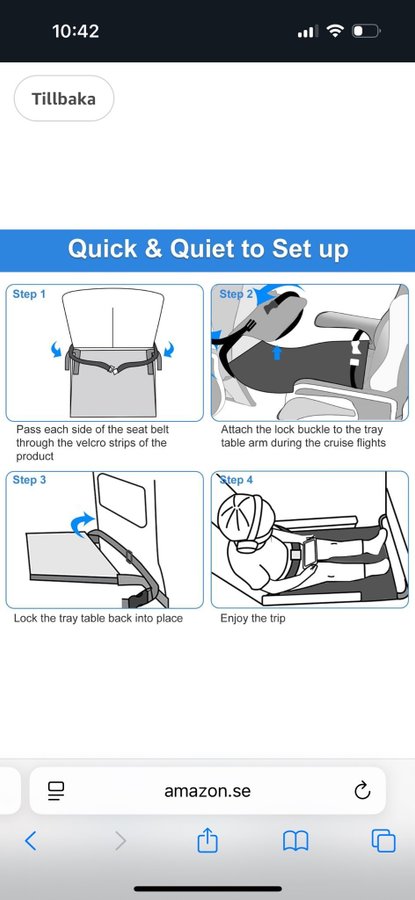 10:42

Tillbaka

Quick & Quiet to Set up

Step 1

Pass each side of the seat belt through the velcro strips of the product

Step 2

Attach the lock buckle to the tray table arm during the cruise flights

Step 3

Lock the tray table back into place

Step 4

Enjoy the trip

amazon.se