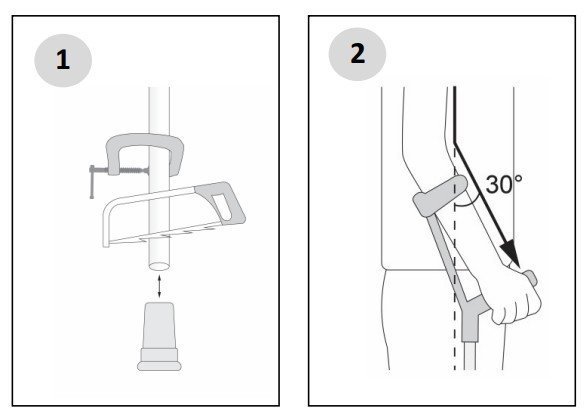 1

2

30°