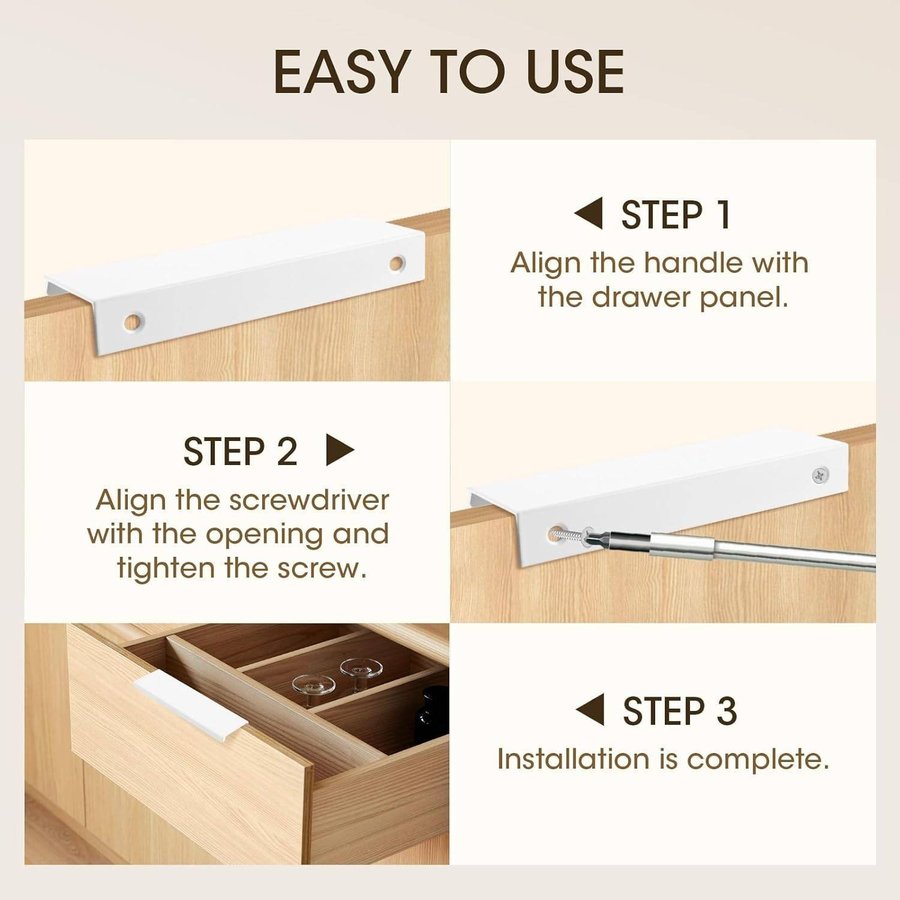 EASY TO USE

◀ STEP 1
Align the handle with the drawer panel.

STEP 2 ▶
Align the screwdriver with the opening and tighten the screw.

◀ STEP 3
Installation is complete.