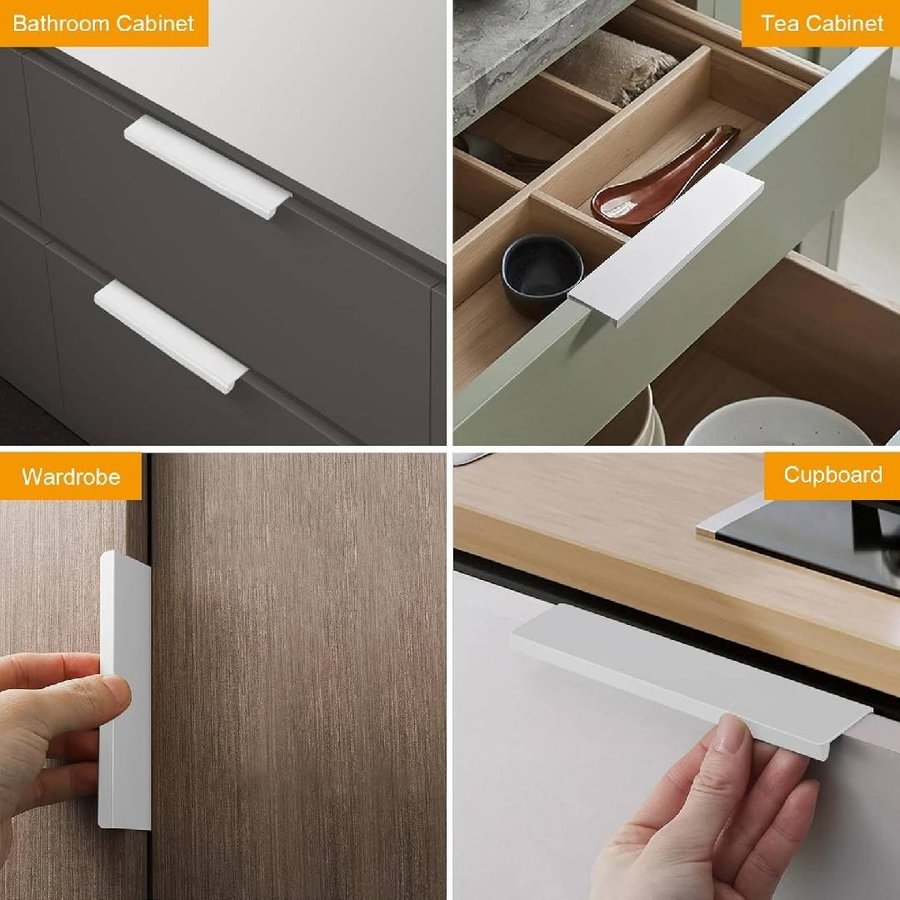 Bathroom Cabinet

Tea Cabinet

Wardrobe

Cupboard