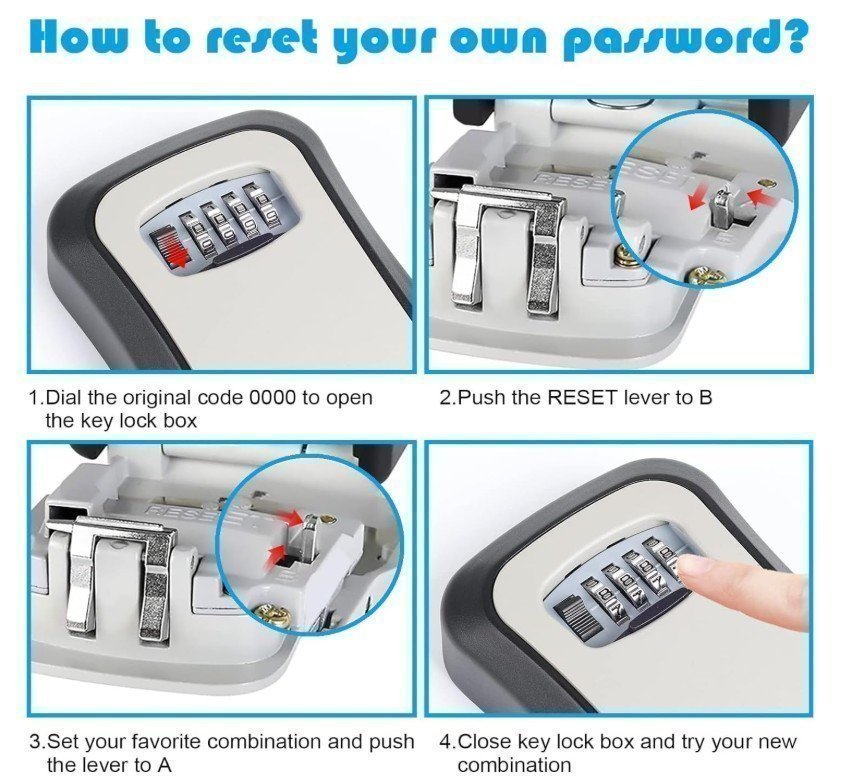 How to reset your own password?

RESET

1.Dial the original code 0000 to open the key lock box

2.Push the RESET lever to B

RESET

3.Set your favorite combination and push the lever to A

4.Close key lock box and try your new combination