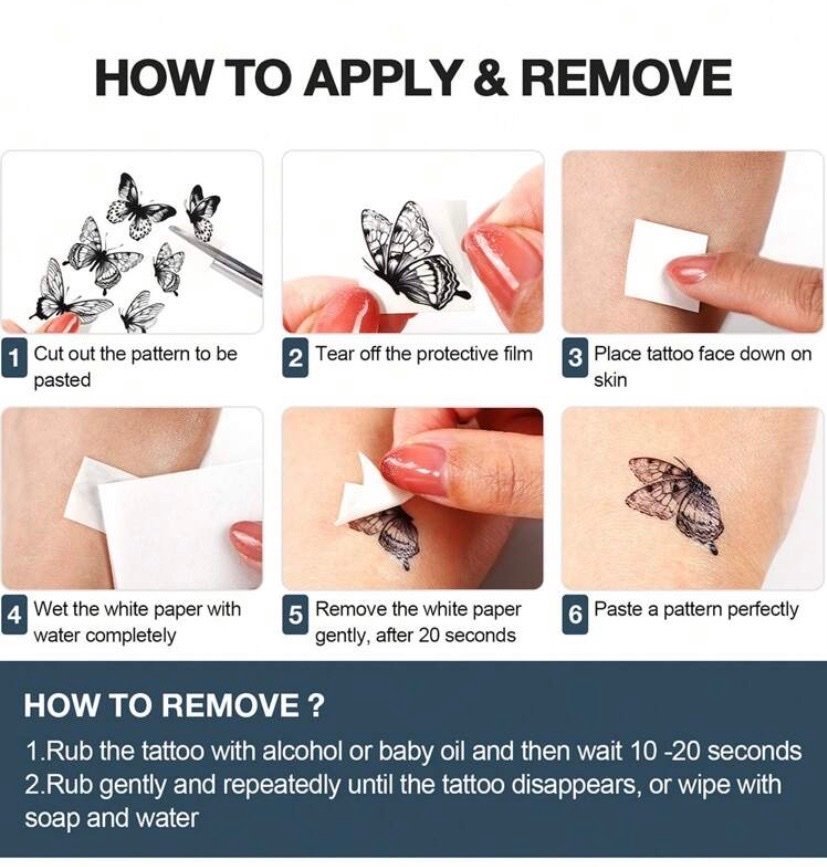 HOW TO APPLY & REMOVE

1 Cut out the pattern to be pasted

2 Tear off the protective film

3 Place tattoo face down on skin

4 Wet the white paper with water completely

5 Remove the white paper gently, after 20 seconds

6 Paste a pattern perfectly

HOW TO REMOVE ?

1.Rub the tattoo with alcohol or baby oil and then wait 10 -20 seconds
2.Rub gently and repeatedly until the tattoo disappears, or wipe with soap and water