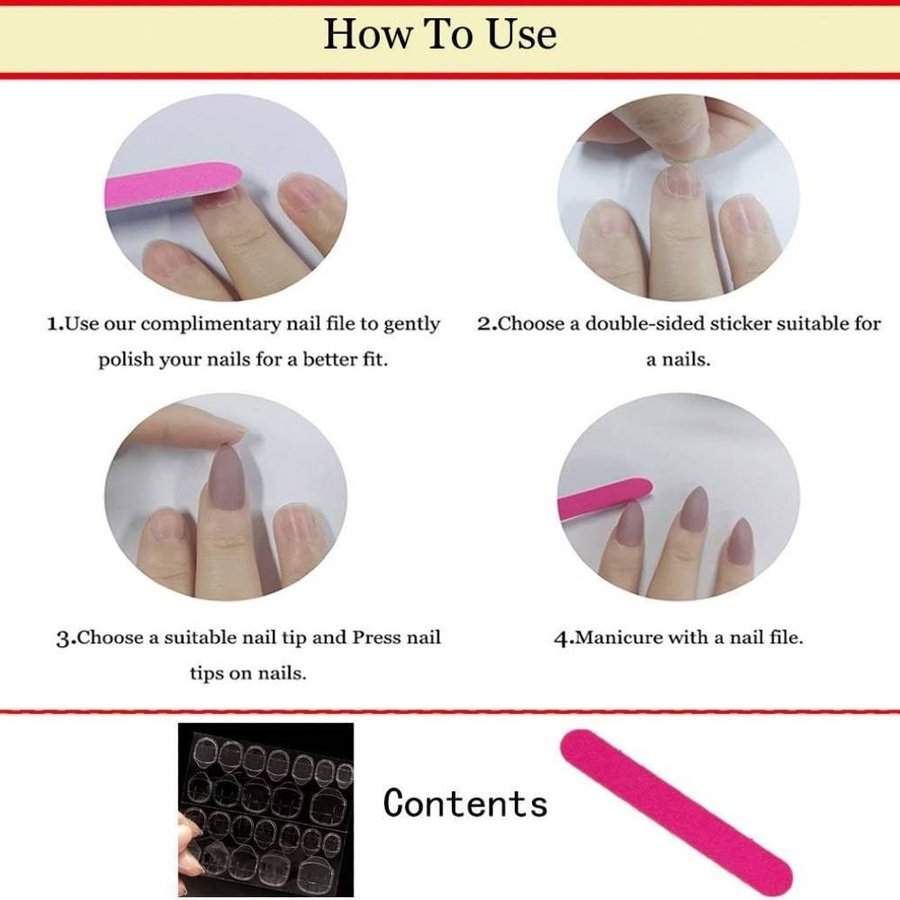 How To Use

1.Use our complimentary nail file to gently polish your nails for a better fit.

2.Choose a double-sided sticker suitable for a nails.

3.Choose a suitable nail tip and Press nail tips on nails.

4.Manicure with a nail file.

Contents