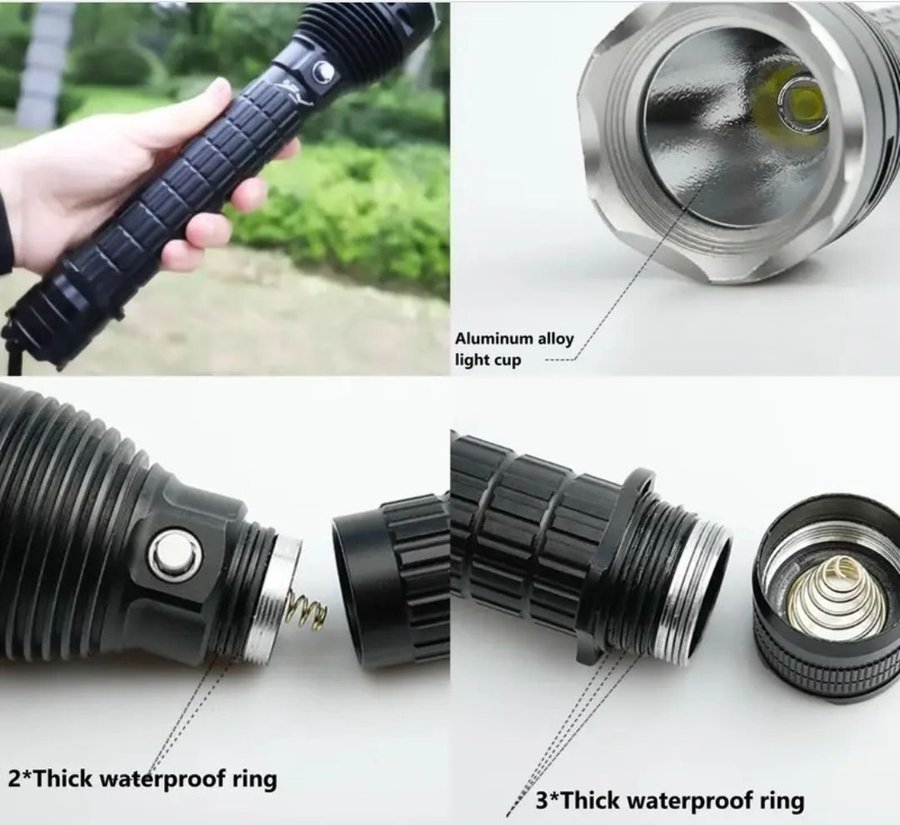 Aluminum alloy
light cup

2*Thick waterproof ring

3*Thick waterproof ring