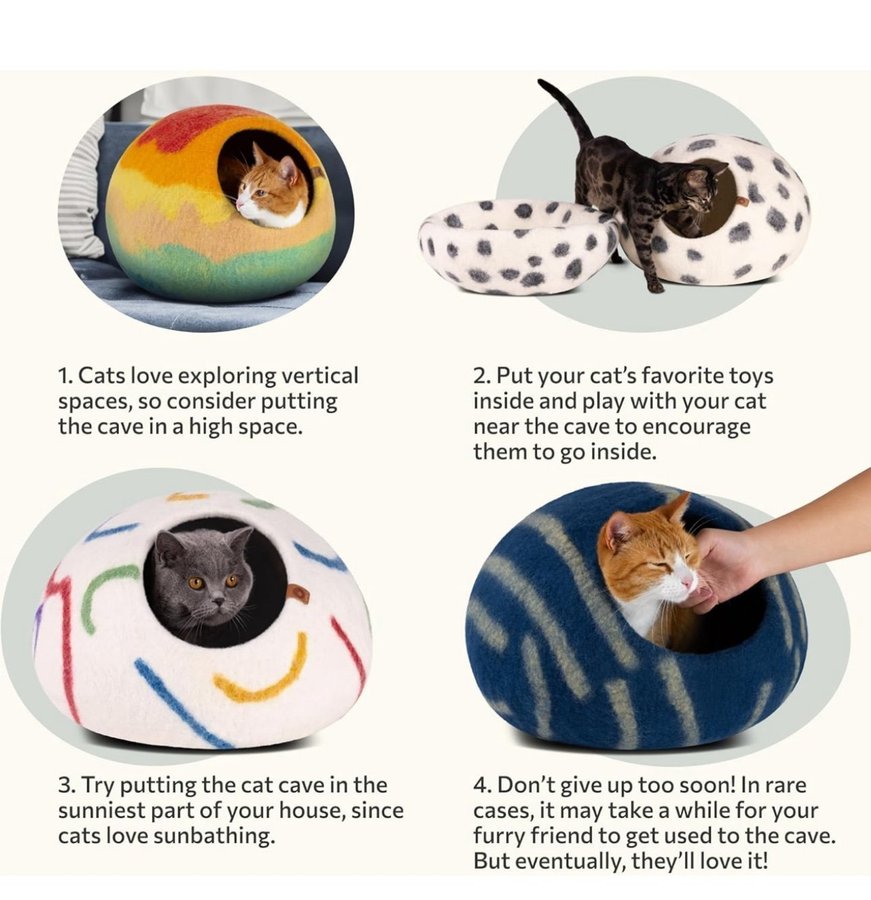 1. Cats love exploring vertical spaces, so consider putting the cave in a high space.

2. Put your cat's favorite toys inside and play with your cat near the cave to encourage them to go inside.

3. Try putting the cat cave in the sunniest part of your house, since cats love sunbathing.

4. Don't give up too soon! In rare cases, it may take a while for your furry friend to get used to the cave. But eventually, they'll love it!