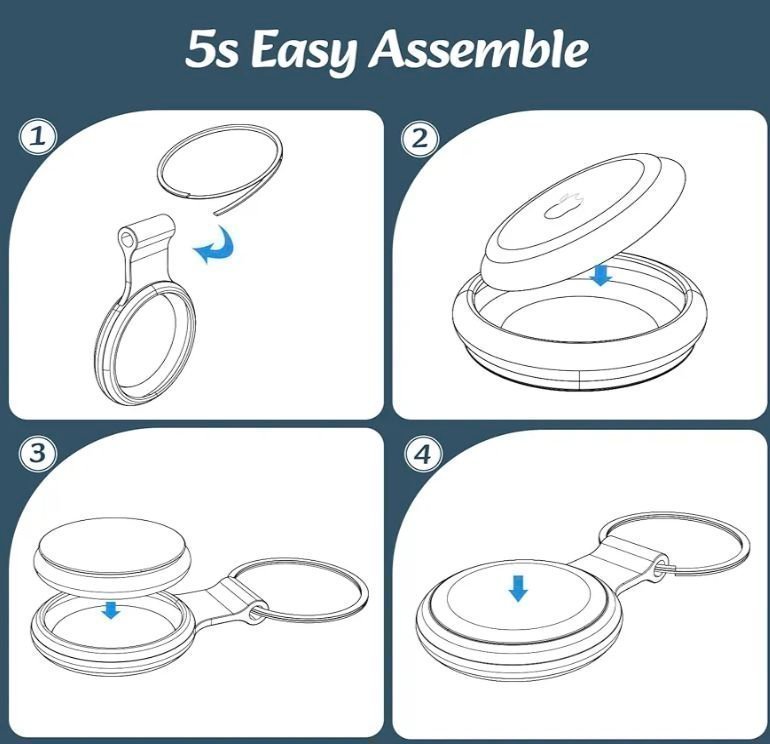 5s Easy Assemble

1

2

3

4