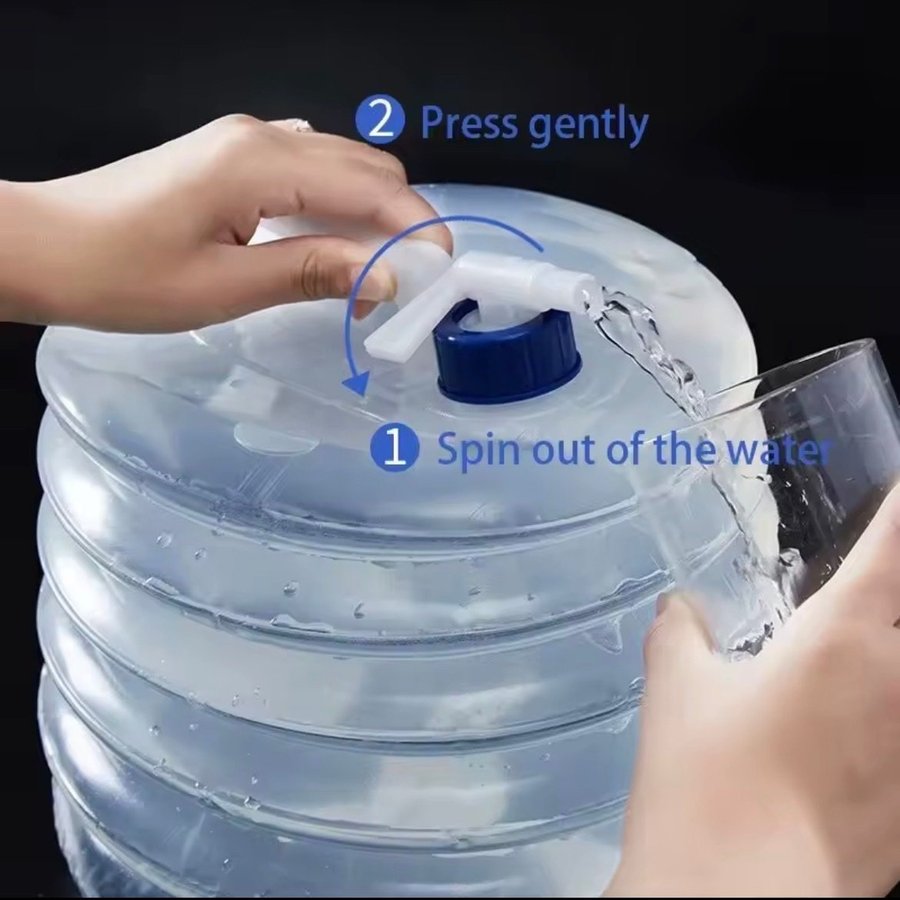 2 Press gently

1 Spin out of the water