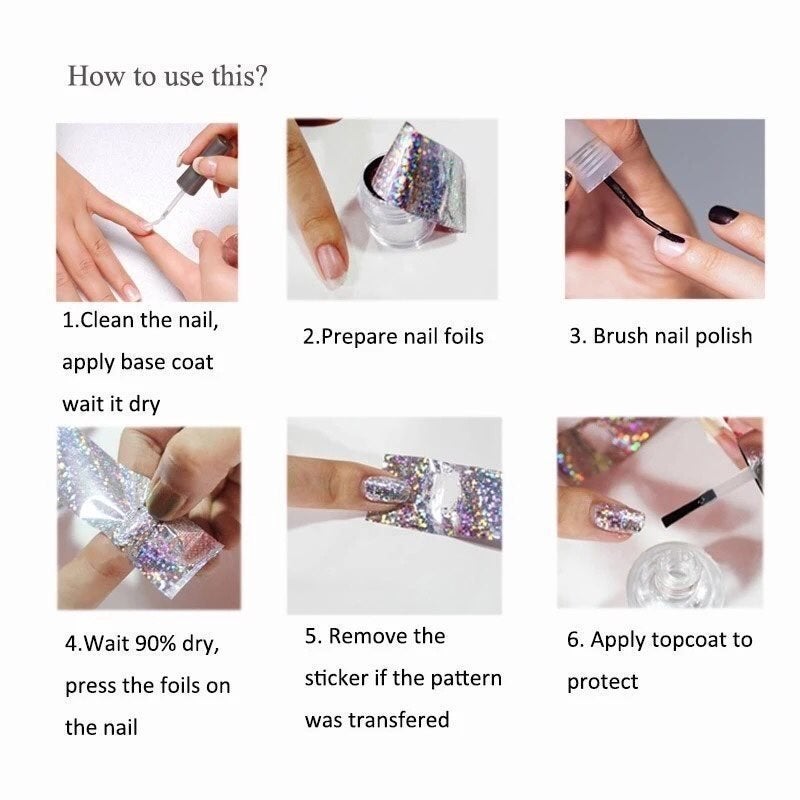 How to use this?

1.Clean the nail, apply base coat wait it dry

2.Prepare nail foils

3. Brush nail polish

4.Wait 90% dry, press the foils on the nail

5. Remove the sticker if the pattern was transfered

6. Apply topcoat to protect