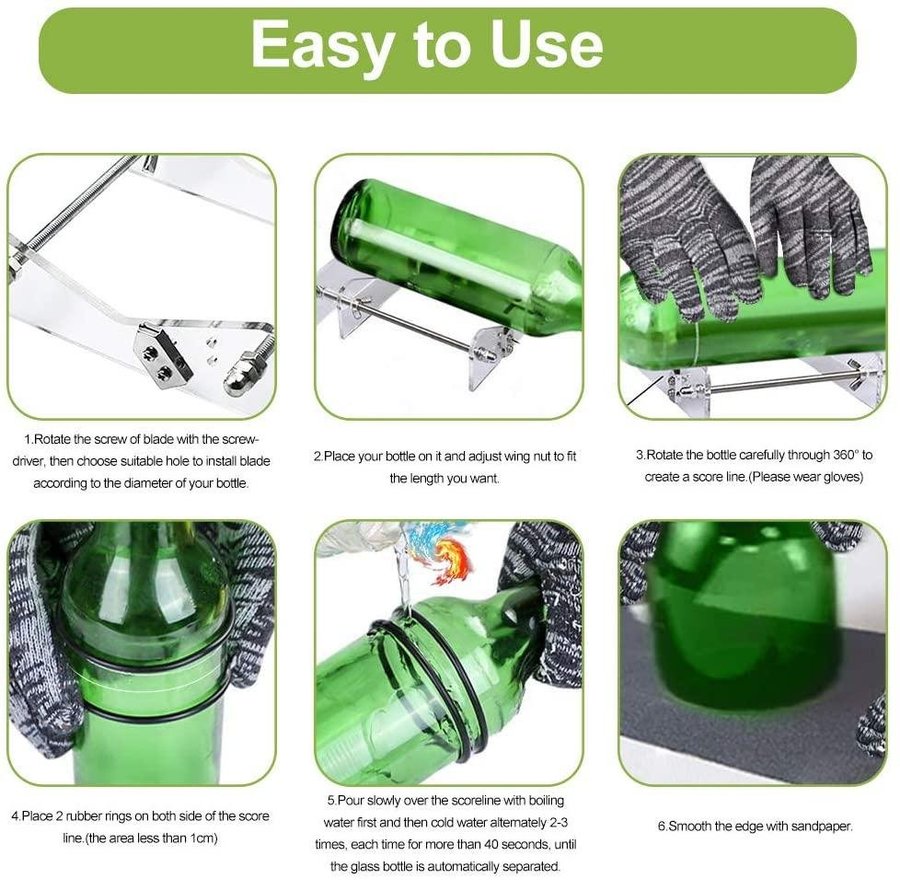 Easy to Use

1.Rotate the screw of blade with the screwdriver, then choose suitable hole to install blade according to the diameter of your bottle.

2.Place your bottle on it and adjust wing nut to fit the length you want.

3.Rotate the bottle carefully through 360° to create a score line.(Please wear gloves)

4.Place 2 rubber rings on both side of the score line.(the area less than 1cm)

5.Pour slowly over the scoreline with boiling water first and then cold water alternately 2-3 times, each time for more than 40 seconds, until the glass bottle is automatically separated.

6.Smooth the edge with sandpaper.